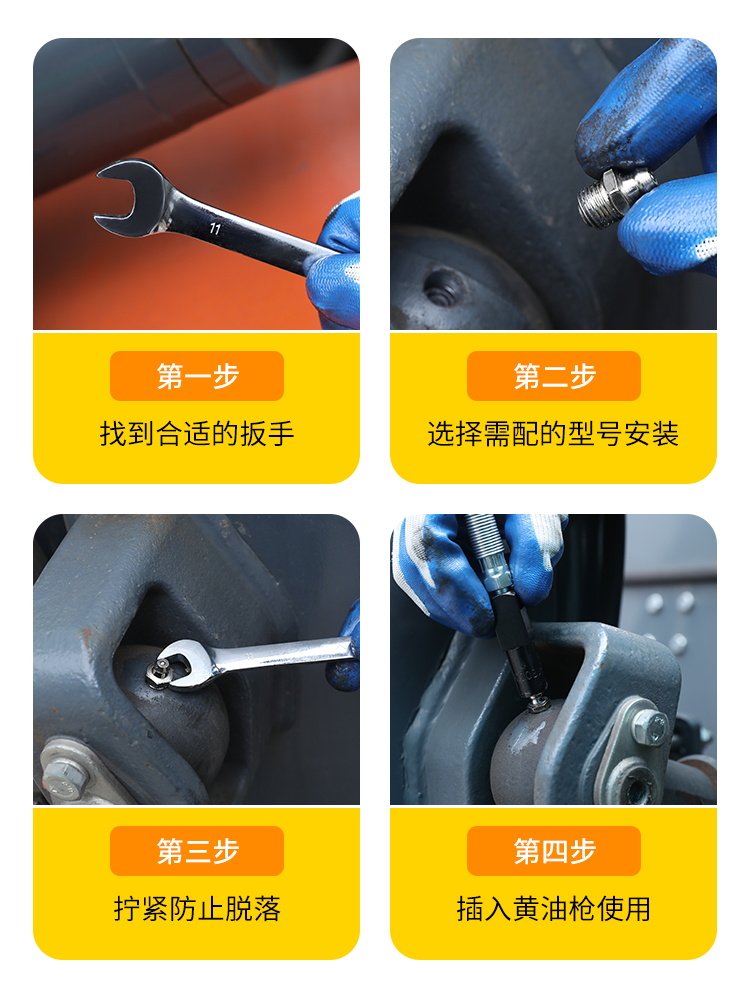 11

第一步

找到合适的扳手

第二步

选择需配的型号安装

第三步

拧紧防止脱落

第四步

插入黄油枪使用