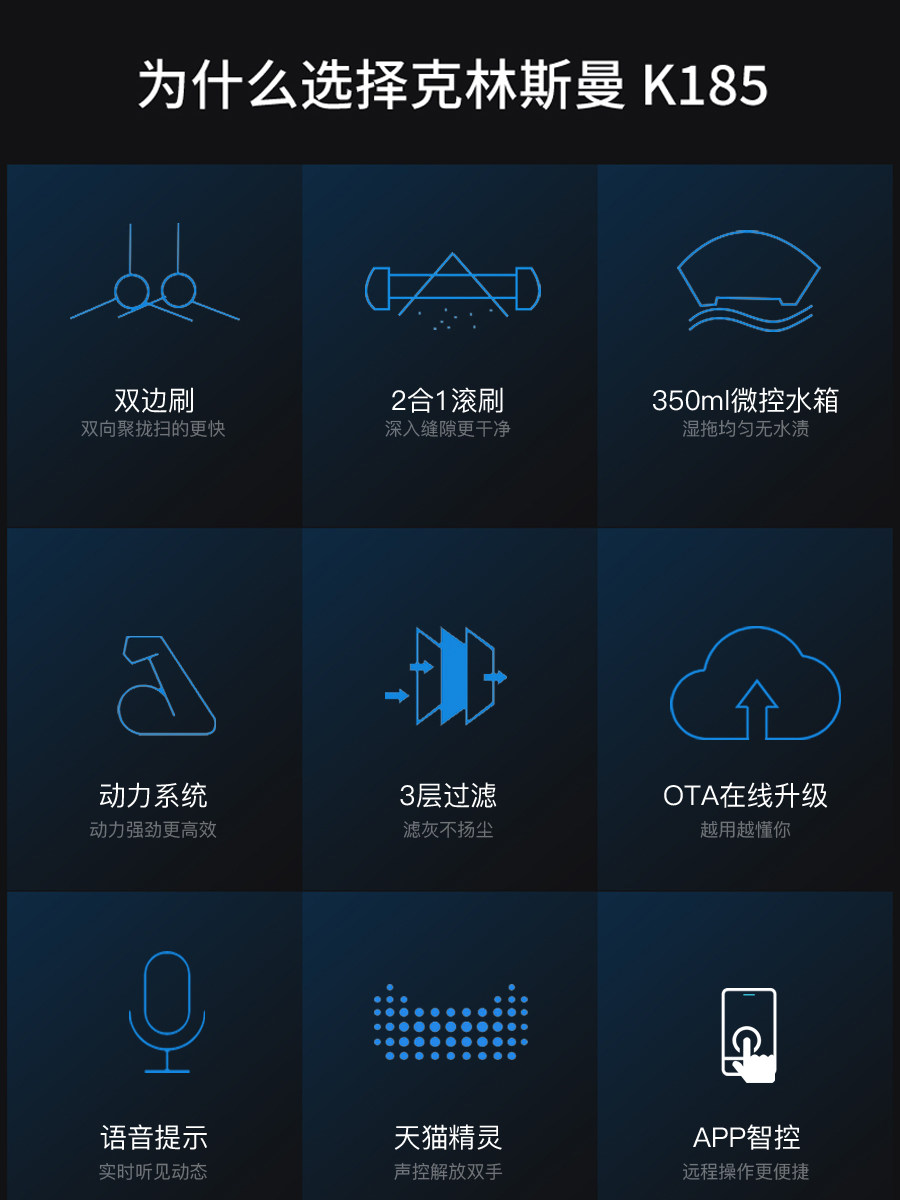 为什么选择克林斯曼 K185

双边刷
双向聚拢扫的更快

2合1滚刷
深入缝隙更干净

350ml微控水箱
湿拖均匀无水渍

动力系统
动力强劲更高效

3层过滤
滤灰不扬尘

OTA在线升级
越用越懂你

语音提示
实时听见动态

天猫精灵
声控解放双手

APP智控
远程操作更便捷