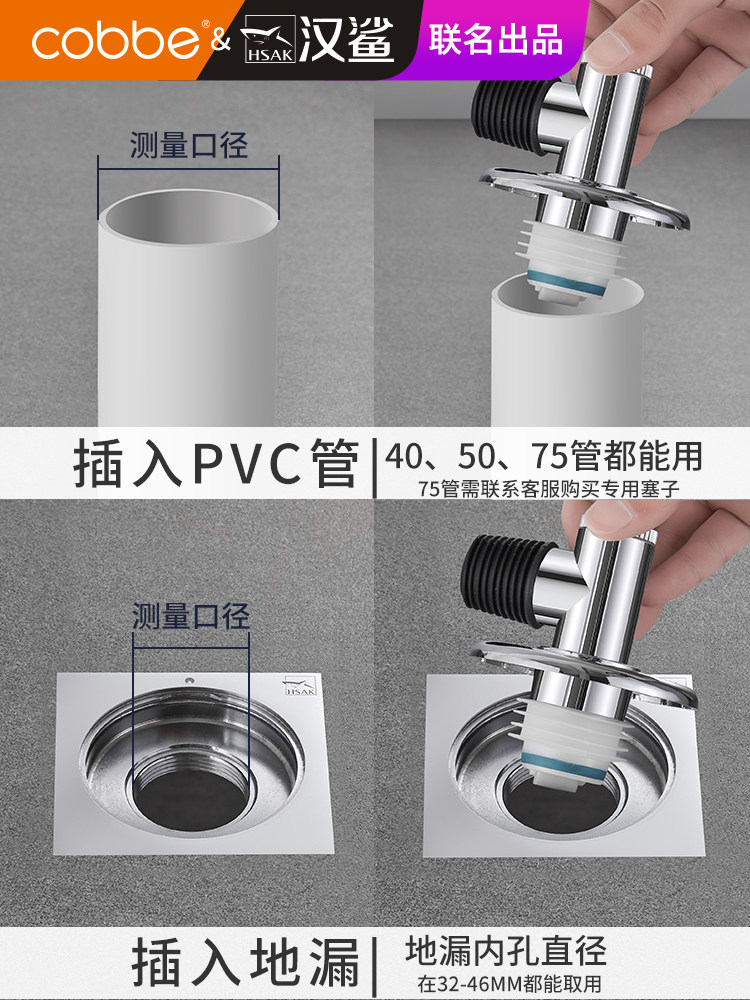 cobbe® & HSAK 汉鲨 联名出品

测量口径

插入PVC管 | 40、50、75管都能用
75管需联系客服购买专用塞子

测量口径

HSAK

插入地漏 | 地漏内孔直径
在32-46MM都能取用