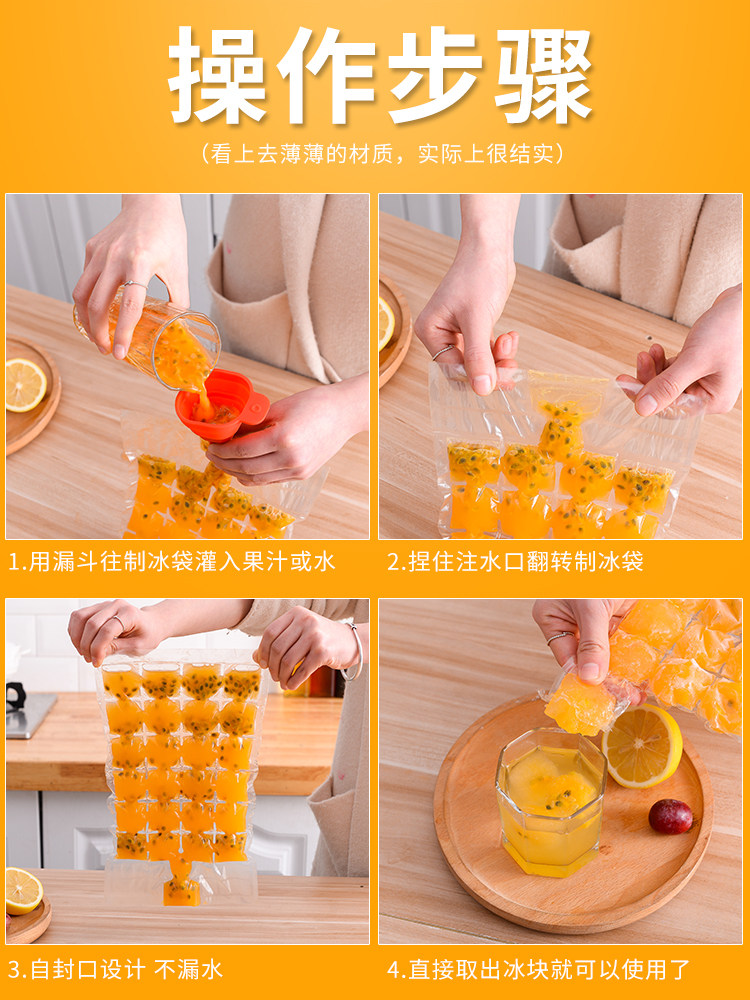 操作步骤

（看上去薄薄的材质，实际上很结实）

1.用漏斗往制冰袋灌入果汁或水

2.捏住注水口翻转制冰袋

3.自封口设计 不漏水

4.直接取出冰块就可以使用了