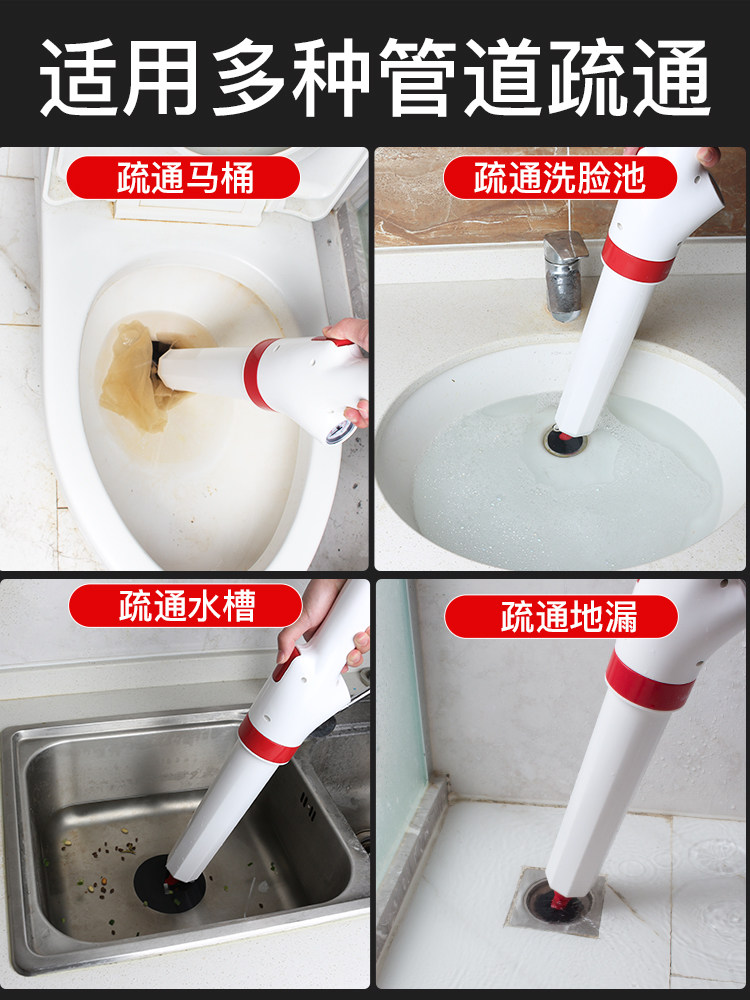 适用多种管道疏通

疏通马桶

疏通洗脸池

疏通水槽

疏通地漏