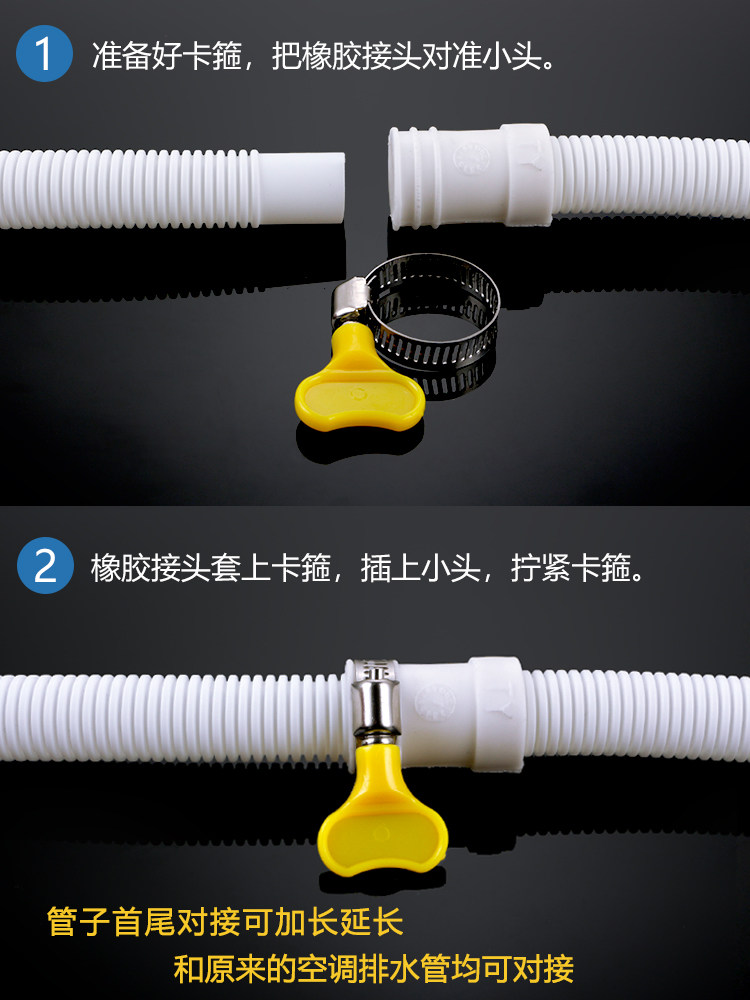 1 准备好卡箍，把橡胶接头对准小头。

2 橡胶接头套上卡箍，插上小头，拧紧卡箍。

管子首尾对接可加长延长

和原来的空调排水管均可对接