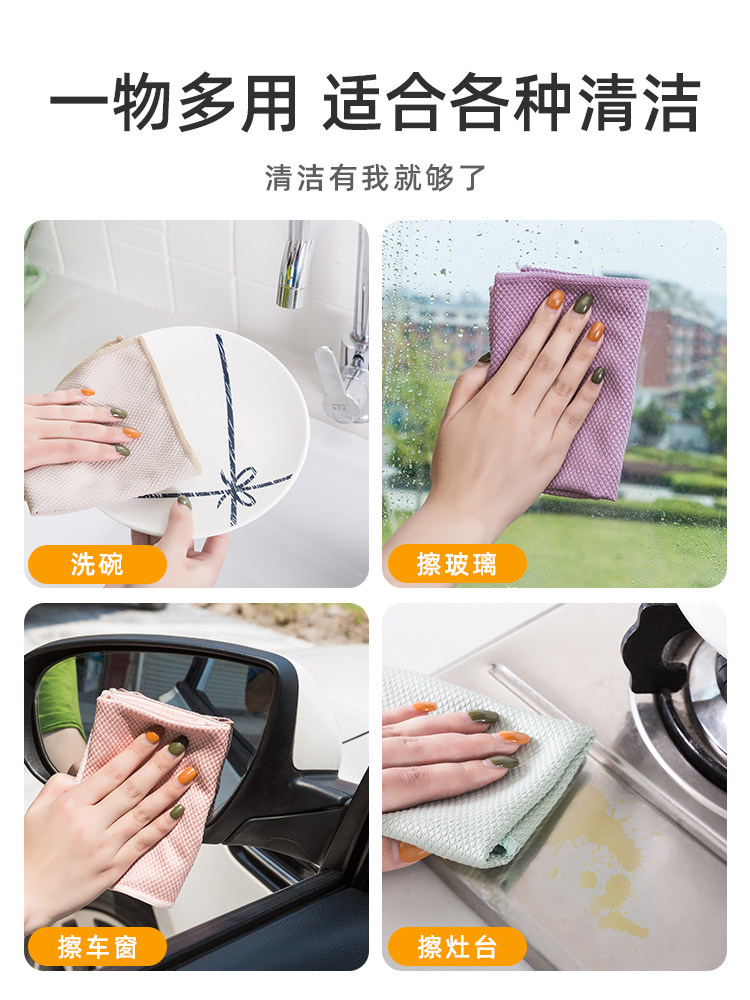 一物多用 适合各种清洁

清洁有我就够了

洗碗

擦玻璃

擦车窗

擦灶台