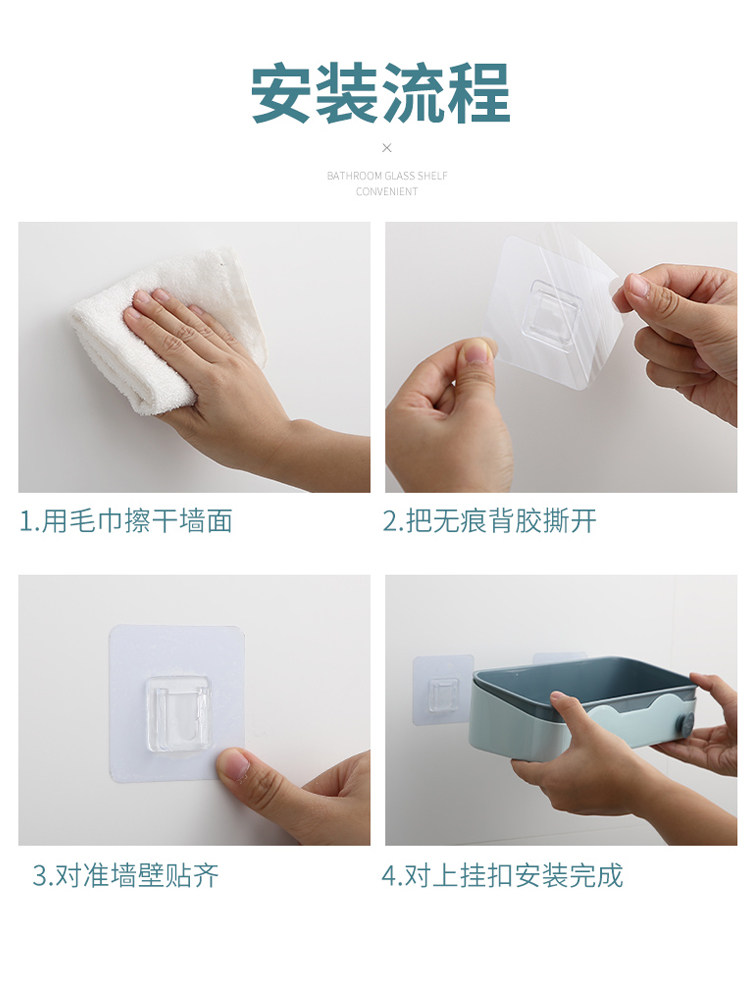 安装流程

×

BATHROOM GLASS SHELF
CONVENIENT

1.用毛巾擦干墙面

2.把无痕背胶撕开

3.对准墙壁贴齐

4.对上挂扣安装完成