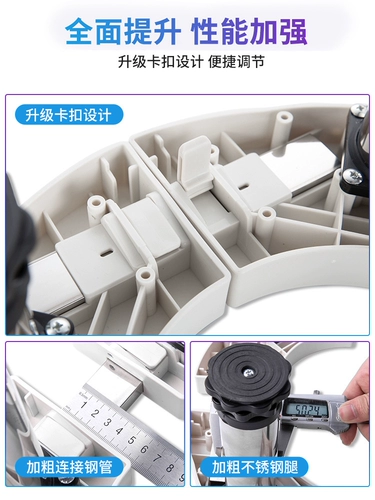 全面提升 性能加强

升级卡扣设计 便捷调节

升级卡扣设计

1 2 3 4 5 6 7 8 9

加粗连接钢管

50.24

加粗不锈钢腿