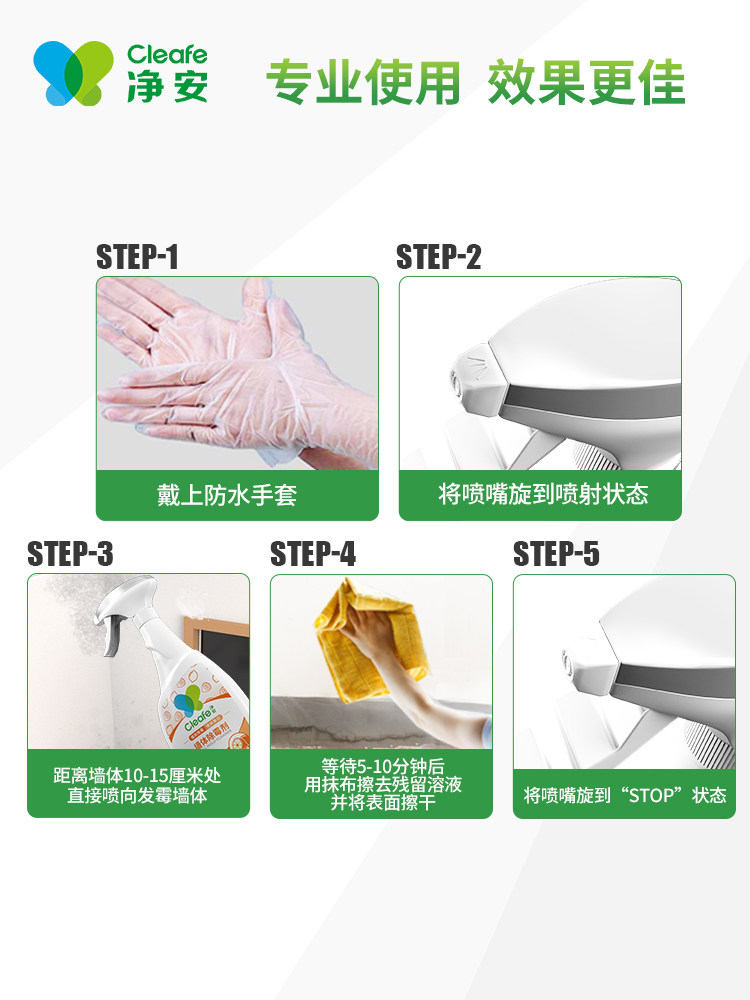 Cleafe
净安

专业使用 效果更佳

STEP-1
戴上防水手套

STEP-2
将喷嘴旋到喷射状态

STEP-3
Cleafe
墙体除霉剂
距离墙体10-15厘米处
直接喷向发霉墙体

STEP-4
等待5-10分钟后
用抹布擦去残留溶液
并将表面擦干

STEP-5
将喷嘴旋到“STOP”状态