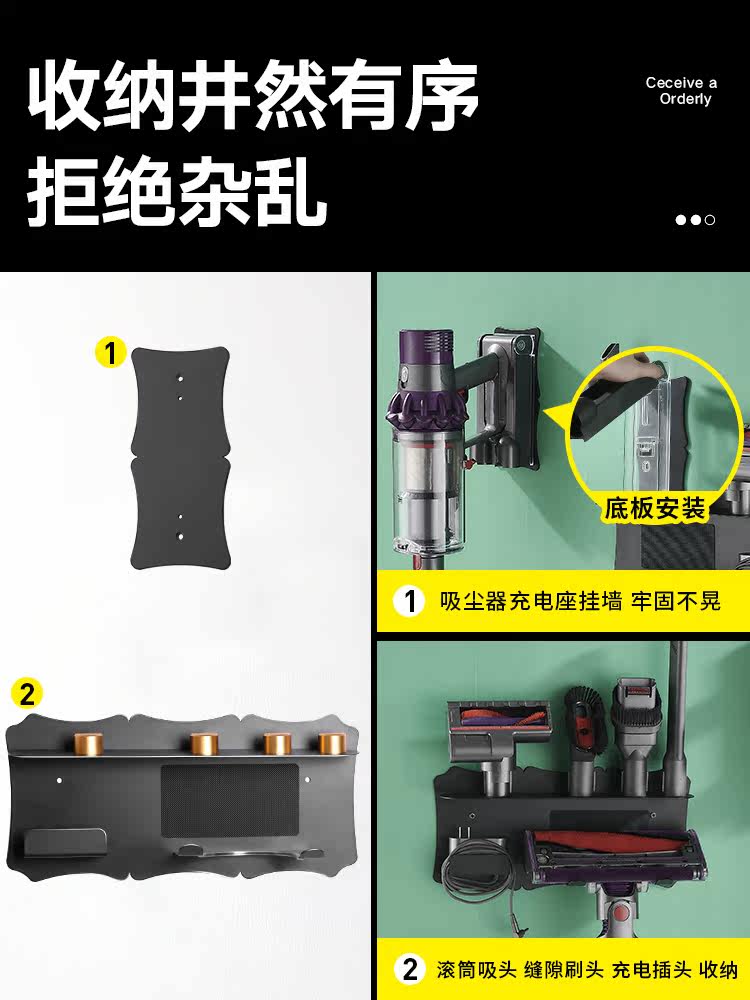 收纳井然有序
拒绝杂乱

Ceceive a
Orderly

1

2

底板安装

1 吸尘器充电座挂墙 牢固不晃

2 滚筒吸头 缝隙刷头 充电插头 收纳