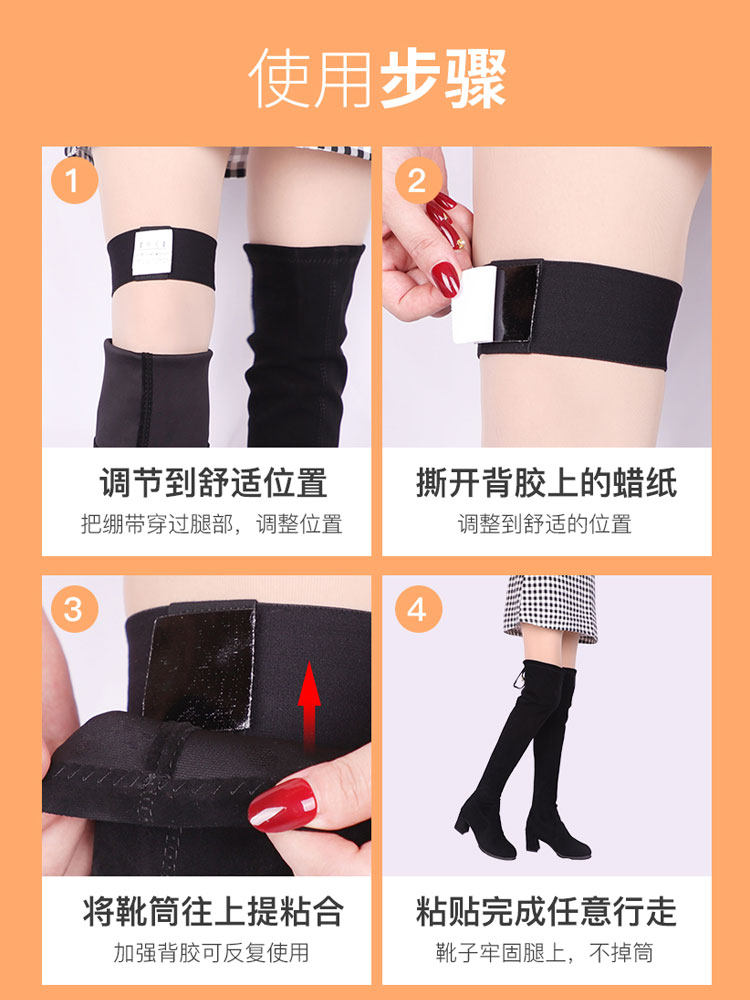 使用步骤

1

调节到舒适位置
把绷带穿过腿部，调整位置

2

撕开背胶上的蜡纸
调整到舒适的位置

3

将靴筒往上提粘合
加强背胶可反复使用

4

粘贴完成任意行走
靴子牢固腿上，不掉筒