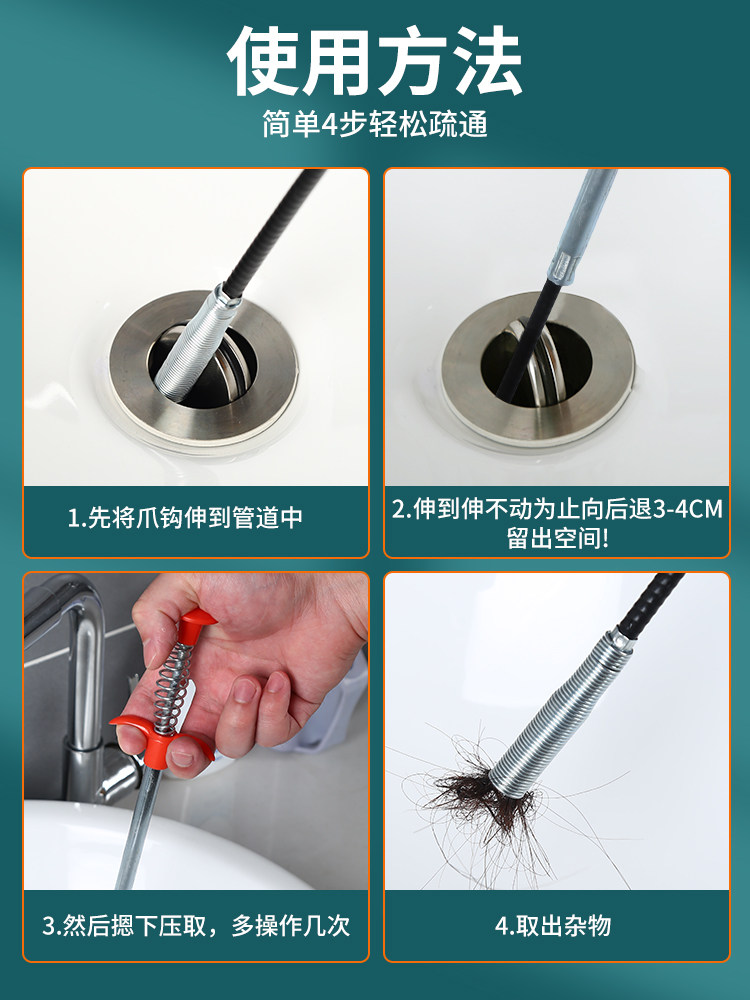 使用方法

简单4步轻松疏通

1.先将爪钩伸到管道中

2.伸到伸不动为止向后退3-4CM留出空间!

3.然后摁下压取，多操作几次

4.取出杂物