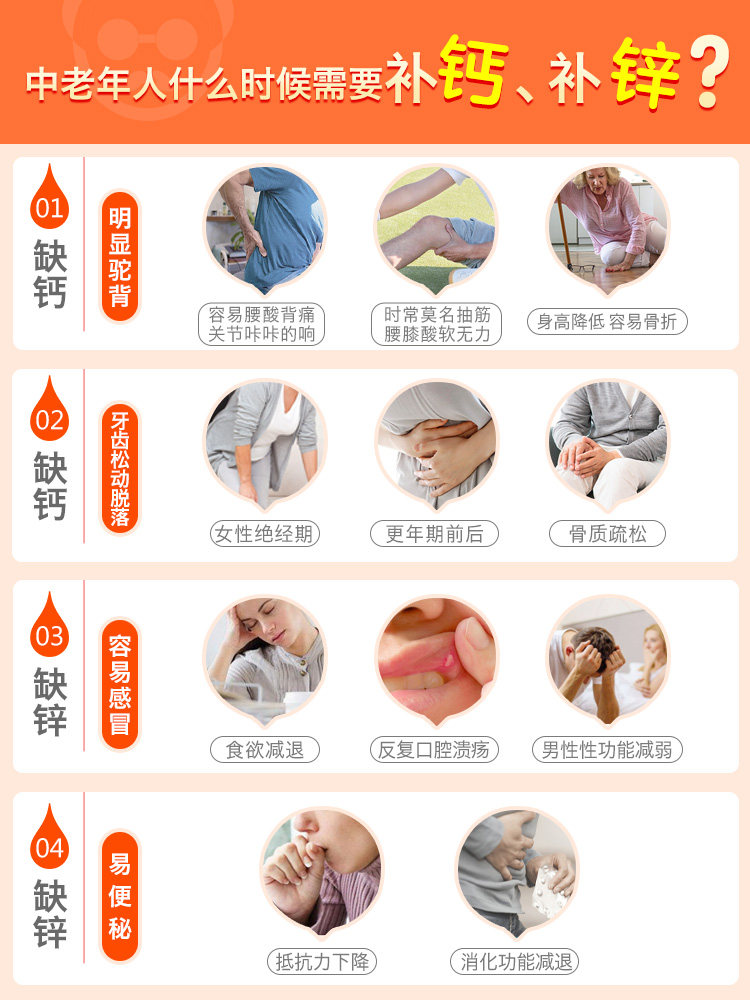 中老年人什么时候需要补钙、补锌？

01
缺钙
明显驼背
容易腰酸背痛 关节咔咔的响
时常莫名抽筋 腰膝酸软无力
身高降低 容易骨折

02
缺钙
牙齿松动脱落
女性绝经期
更年期前后
骨质疏松

03
缺锌
容易感冒
食欲减退
反复口腔溃疡
男性性功能减弱

04
缺锌
易便秘
抵抗力下降
消化功能减退