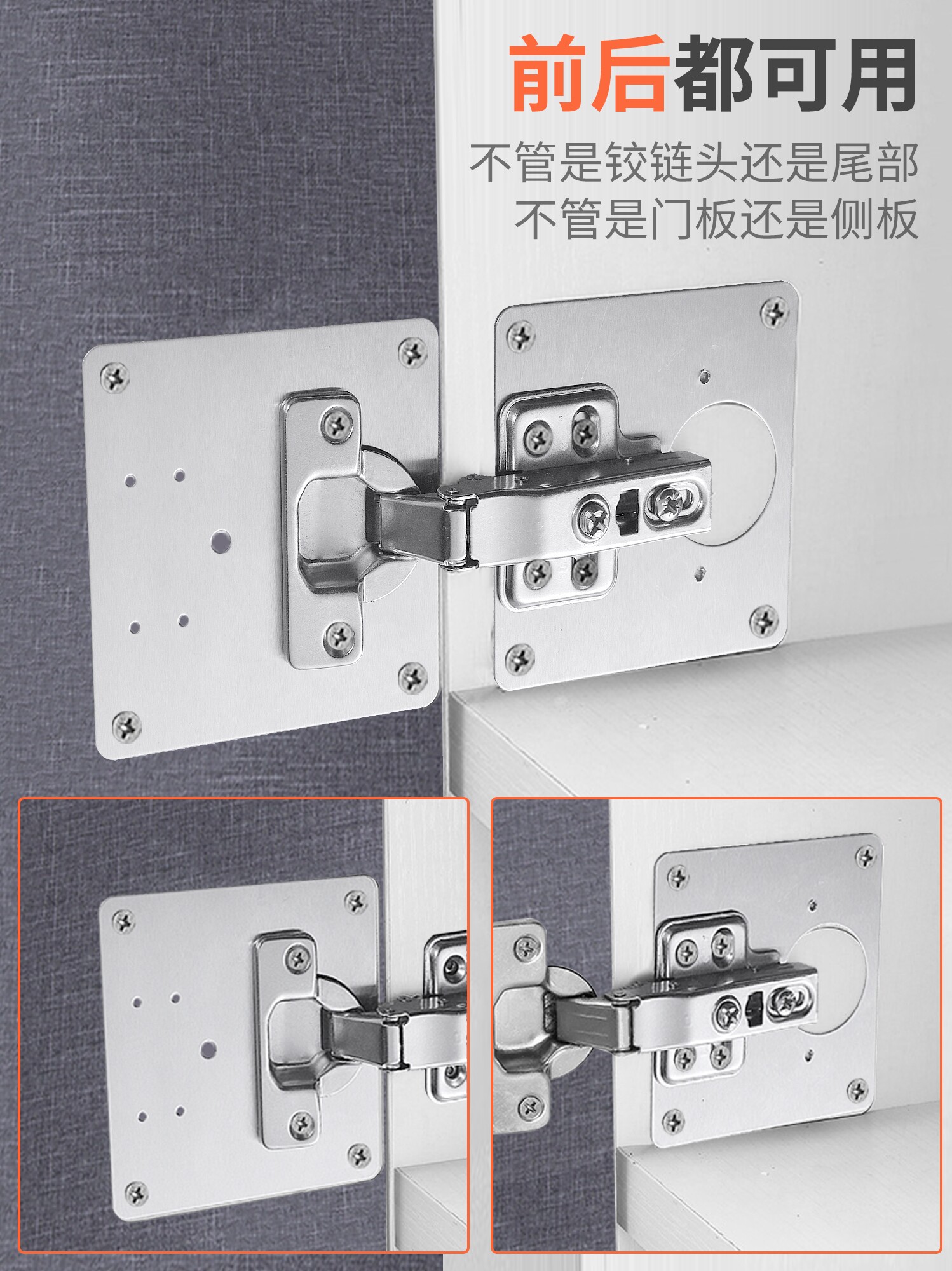 前后都可用

不管是铰链头还是尾部
不管是门板还是侧板