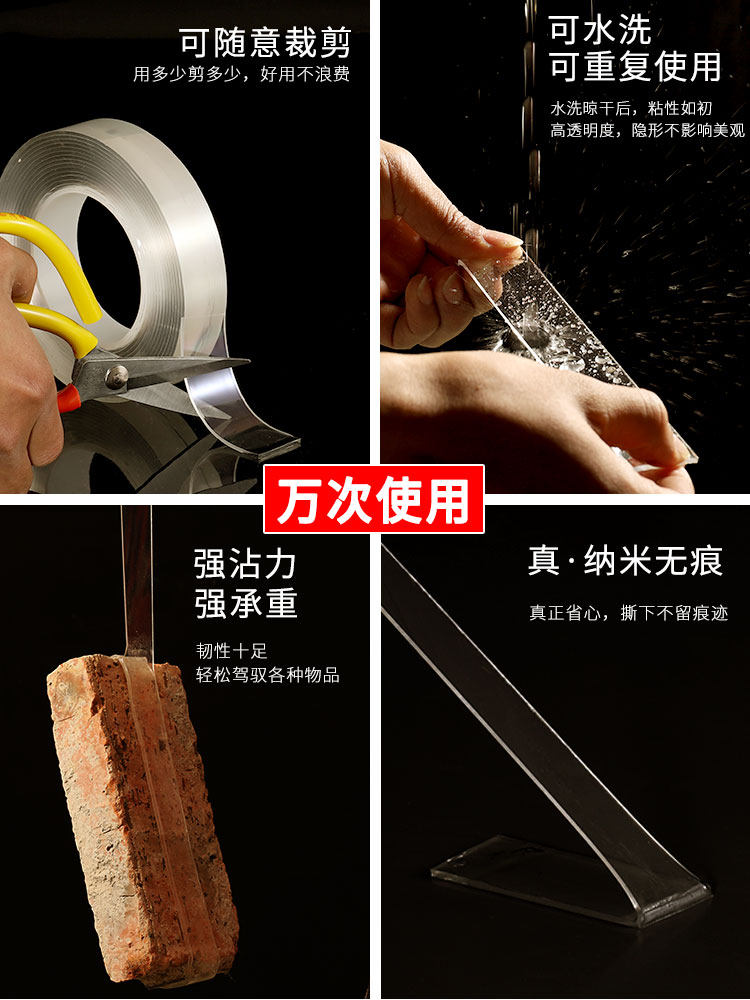 可随意裁剪
用多少剪多少，好用不浪费

可水洗
可重复使用
水洗晾干后，粘性如初
高透明度，隐形不影响美观

万次使用

强沾力
强承重
韧性十足
轻松驾驭各种物品

真·纳米无痕
真正省心，撕下不留痕迹