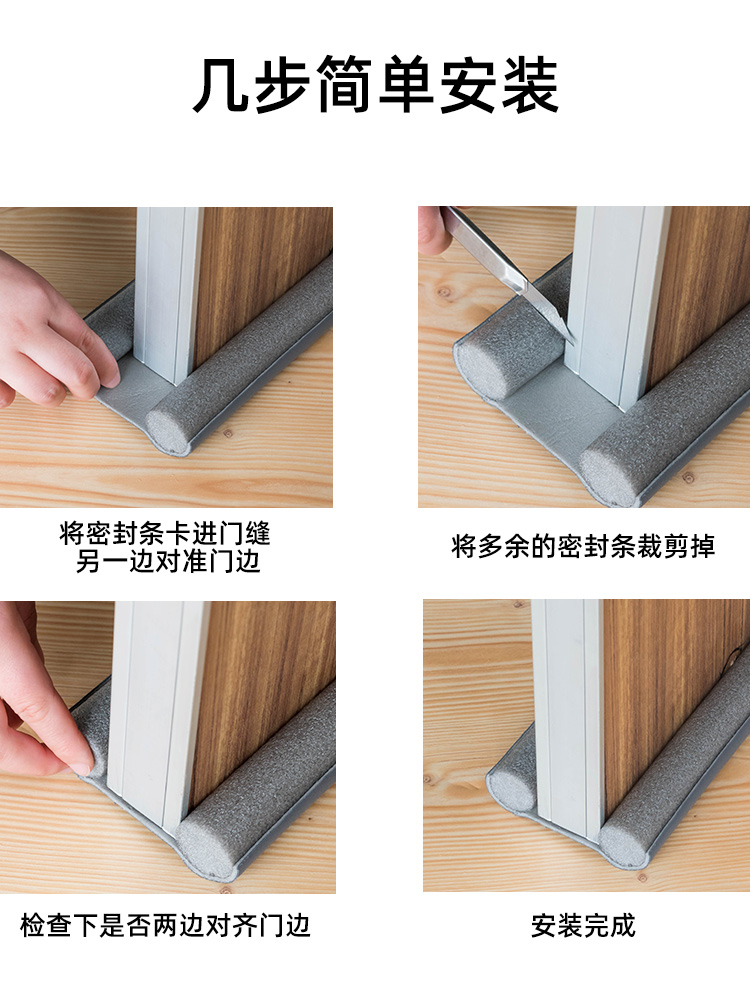 几步简单安装

将密封条卡进门缝
另一边对准门边

将多余的密封条裁剪掉

检查下是否两边对齐门边

安装完成