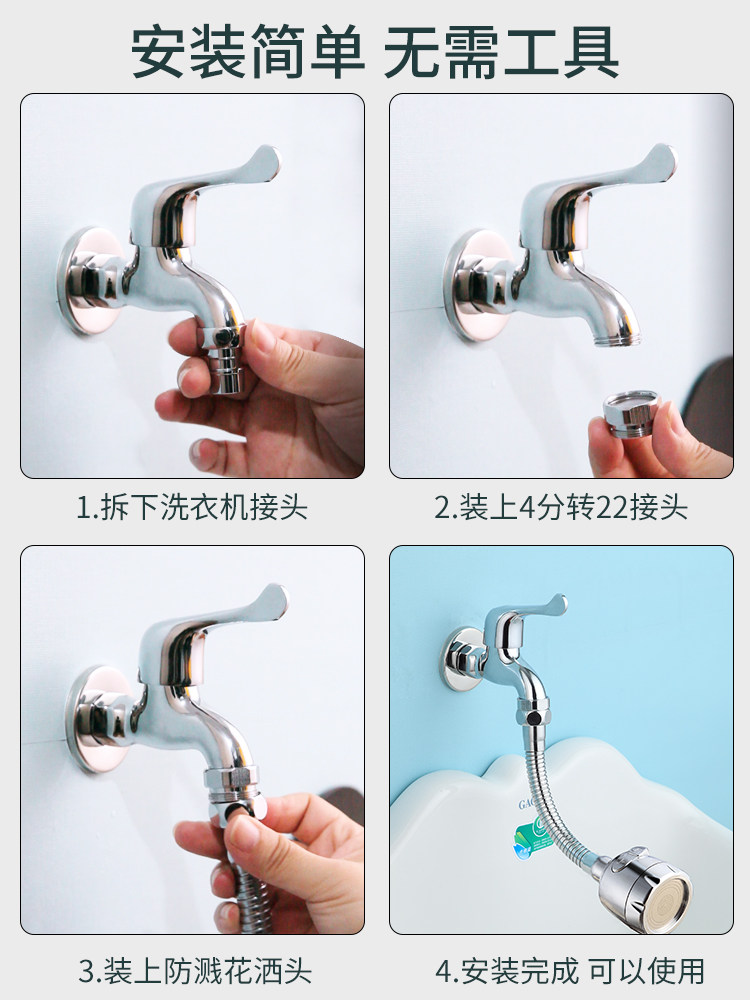 安装简单 无需工具

1.拆下洗衣机接头

2.装上4分转22接头

3.装上防溅花洒头

4.安装完成 可以使用