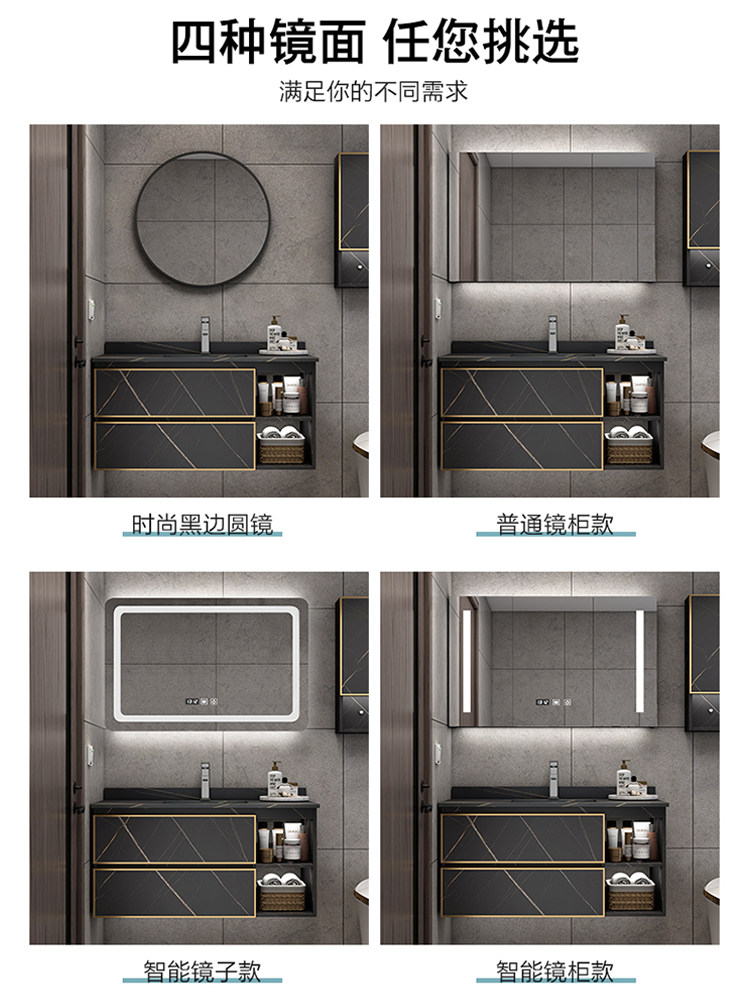 四种镜面 任您挑选

满足你的不同需求

时尚黑边圆镜

普通镜柜款

智能镜子款

智能镜柜款