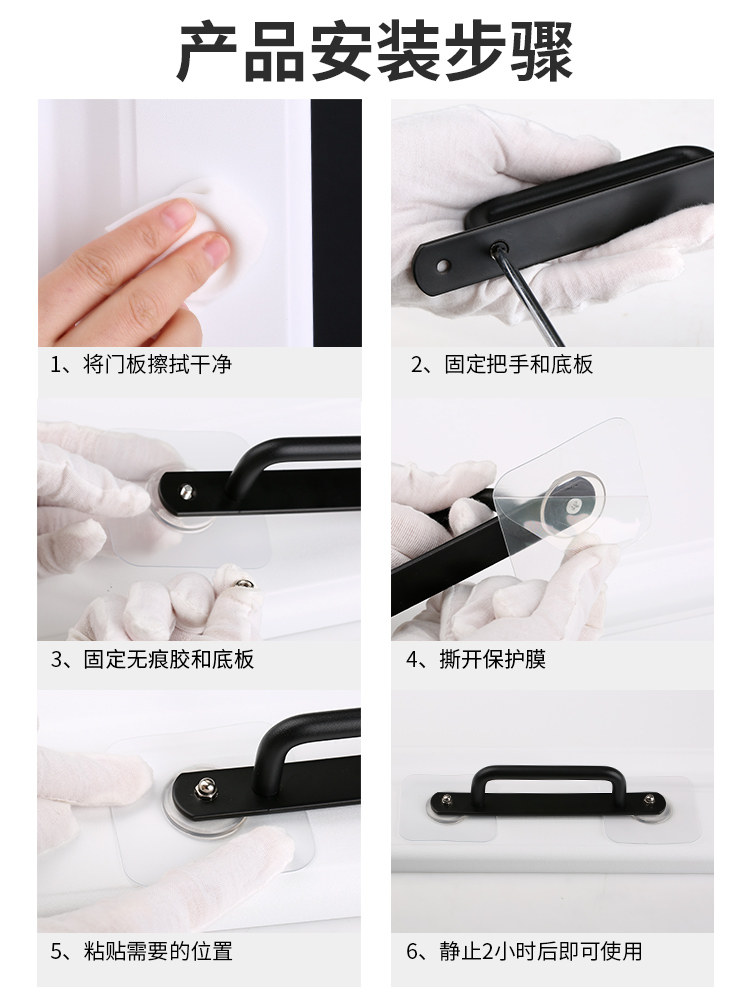 产品安装步骤

1、将门板擦拭干净

2、固定把手和底板

3、固定无痕胶和底板

4、撕开保护膜

5、粘贴需要的位置

6、静止2小时后即可使用