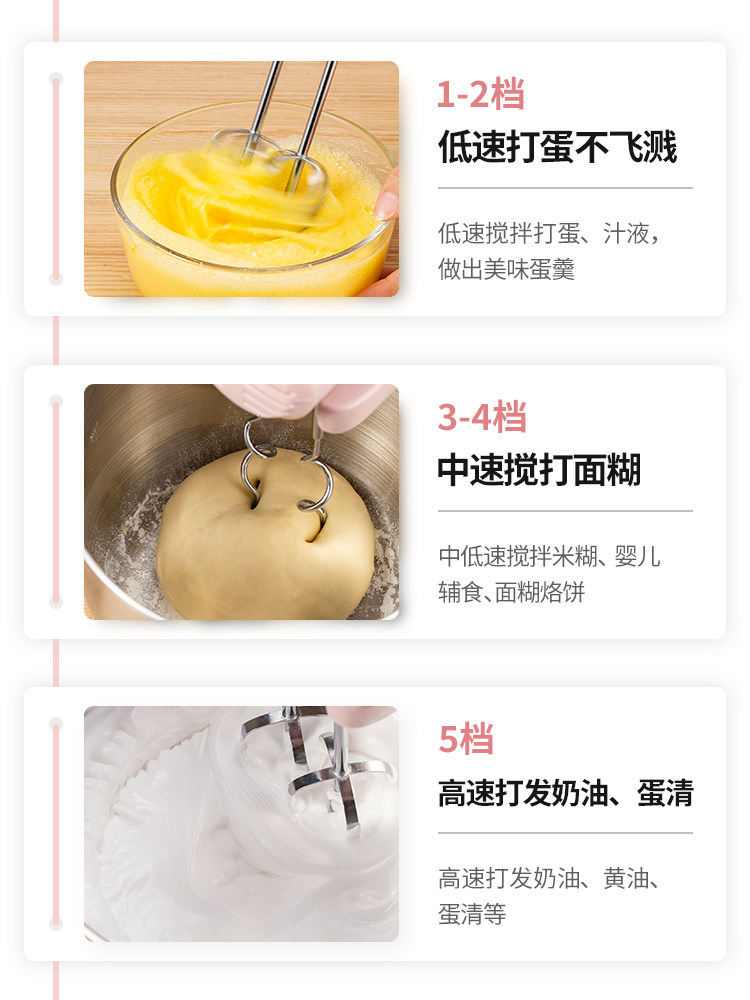 1-2档

低速打蛋不飞溅

低速搅拌打蛋、汁液，做出美味蛋羹

3-4档

中速搅打面糊

中低速搅拌米糊、婴儿辅食、面糊烙饼

5档

高速打发奶油、蛋清

高速打发奶油、黄油、蛋清等