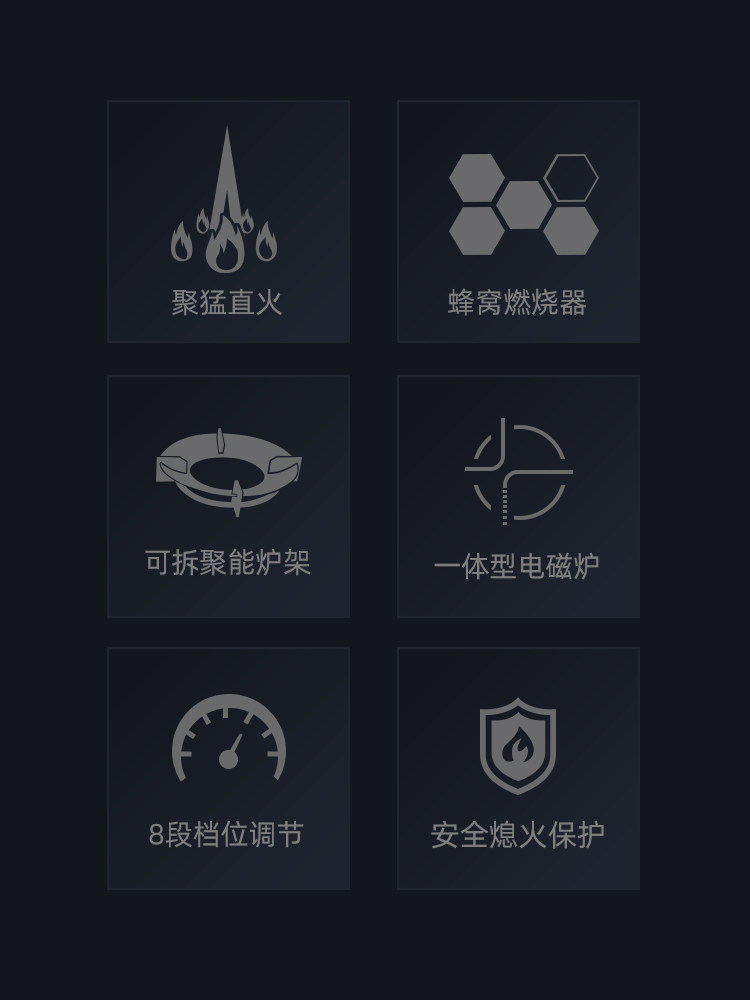 聚猛直火

蜂窝燃烧器

可拆聚能炉架

一体型电磁炉

8段档位调节

安全熄火保护