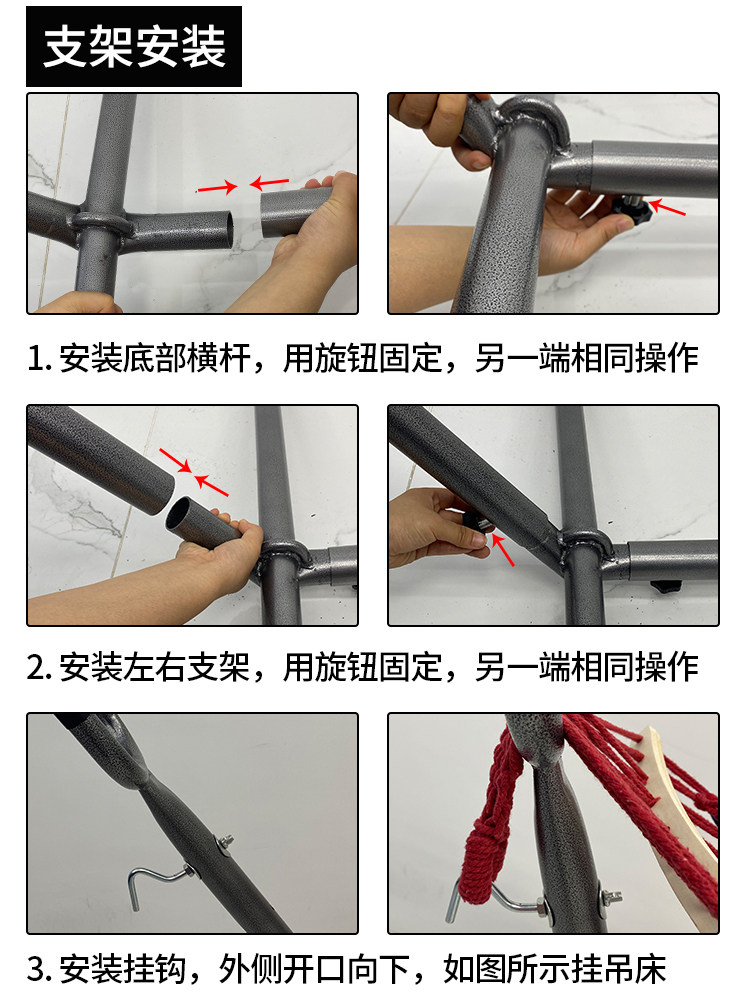 支架安装

1. 安装底部横杆，用旋钮固定，另一端相同操作

2. 安装左右支架，用旋钮固定，另一端相同操作

3. 安装挂钩，外侧开口向下，如图所示挂吊床