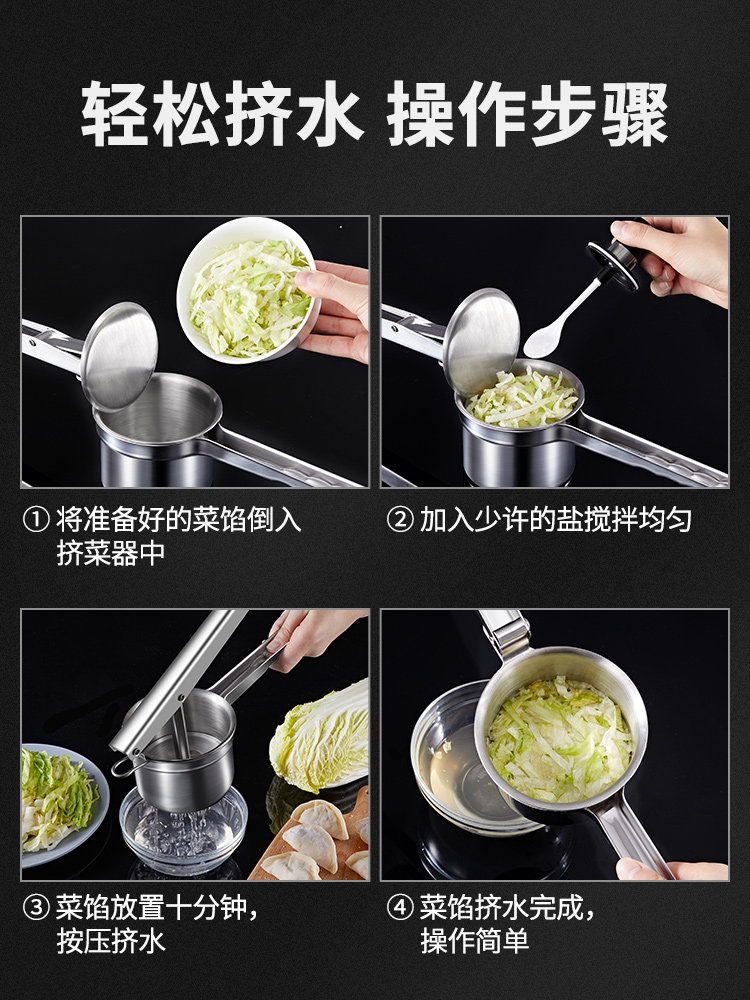 轻松挤水 操作步骤

① 将准备好的菜馅倒入挤菜器中

② 加入少许的盐搅拌均匀

③ 菜馅放置十分钟，按压挤水

④ 菜馅挤水完成，操作简单