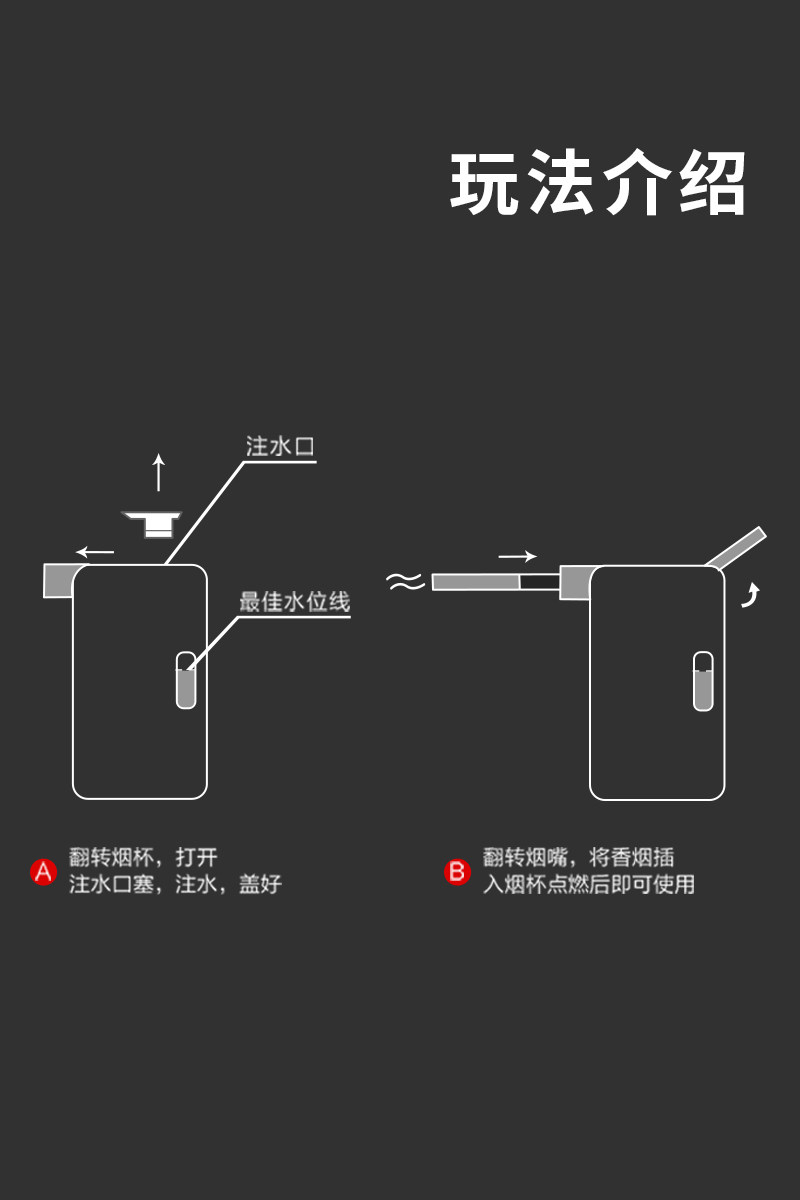 玩法介绍

注水口

最佳水位线

A 翻转烟杯，打开注水口塞，注水，盖好

B 翻转烟嘴，将香烟插入烟杯点燃后即可使用