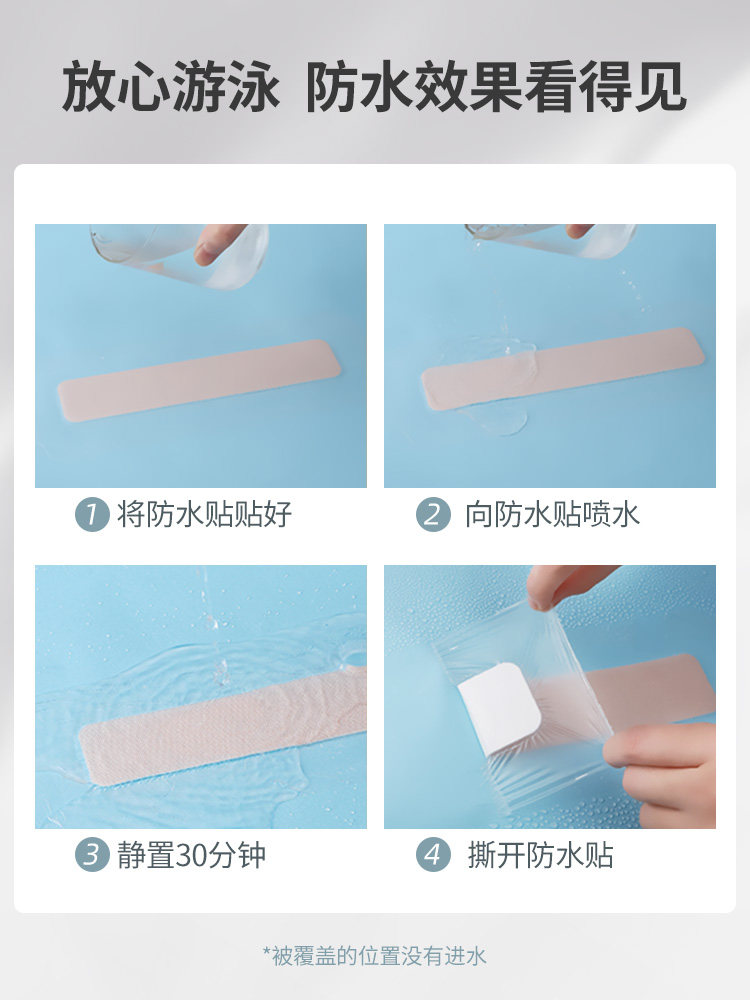 放心游泳 防水效果看得见

1 将防水贴贴好

2 向防水贴喷水

3 静置30分钟

4 撕开防水贴

*被覆盖的位置没有进水