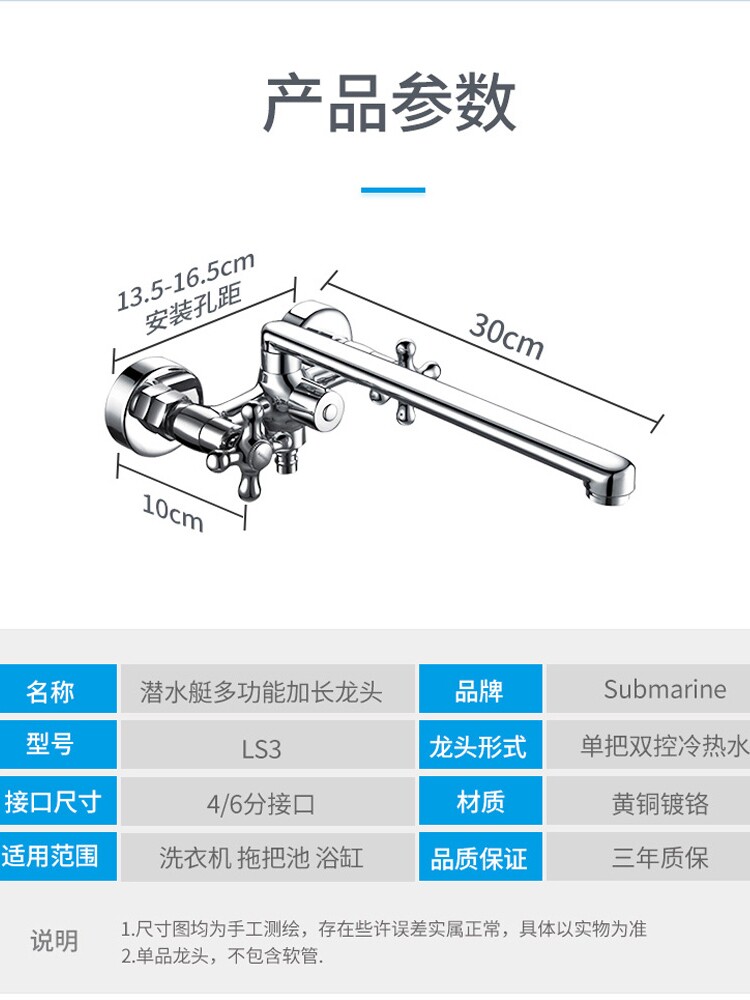 产品参数

13.5-16.5cm
安装孔距

30cm

10cm

| 名称 | 潜水艇多功能加长龙头 | 品牌 | Submarine |
|---|---|---|---|
| 型号 | LS3 | 龙头形式 | 单把双控冷热水 |
| 接口尺寸 | 4/6分接口 | 材质 | 黄铜镀铬 |
| 适用范围 | 洗衣机 拖把池 浴缸 | 品质保证 | 三年质保 |

说明
1.尺寸图均为手工测绘，存在些许误差实属正常，具体以实物为准
2.单品龙头，不包含软管.