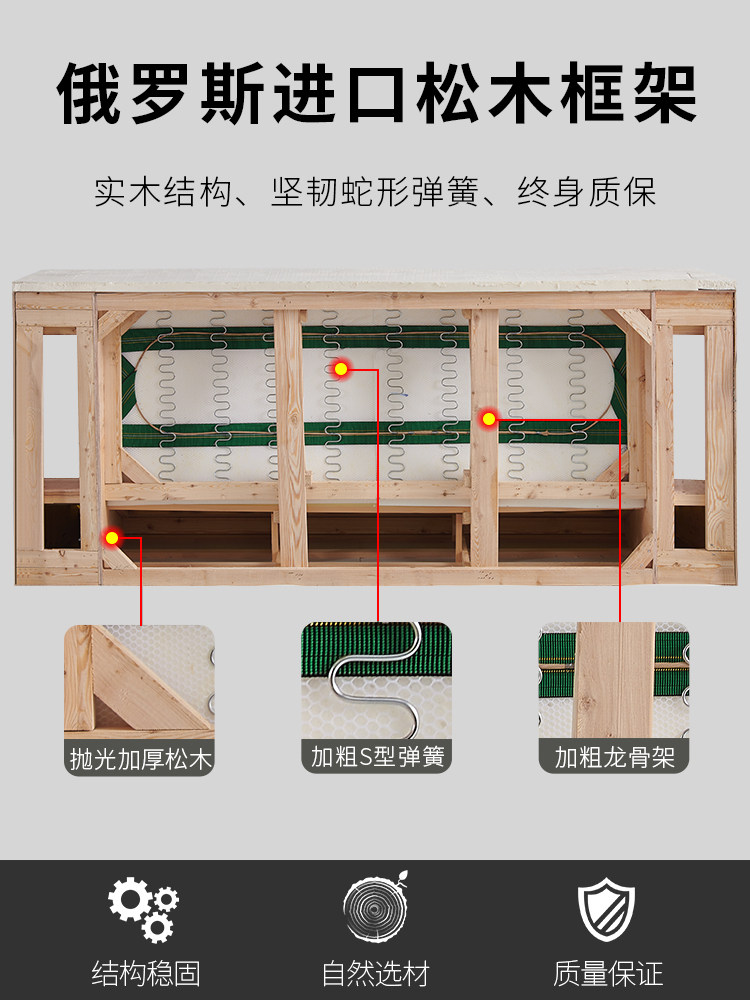 俄罗斯进口松木框架

实木结构、坚韧蛇形弹簧、终身质保

抛光加厚松木

加粗S型弹簧

加粗龙骨架

结构稳固

自然选材

质量保证