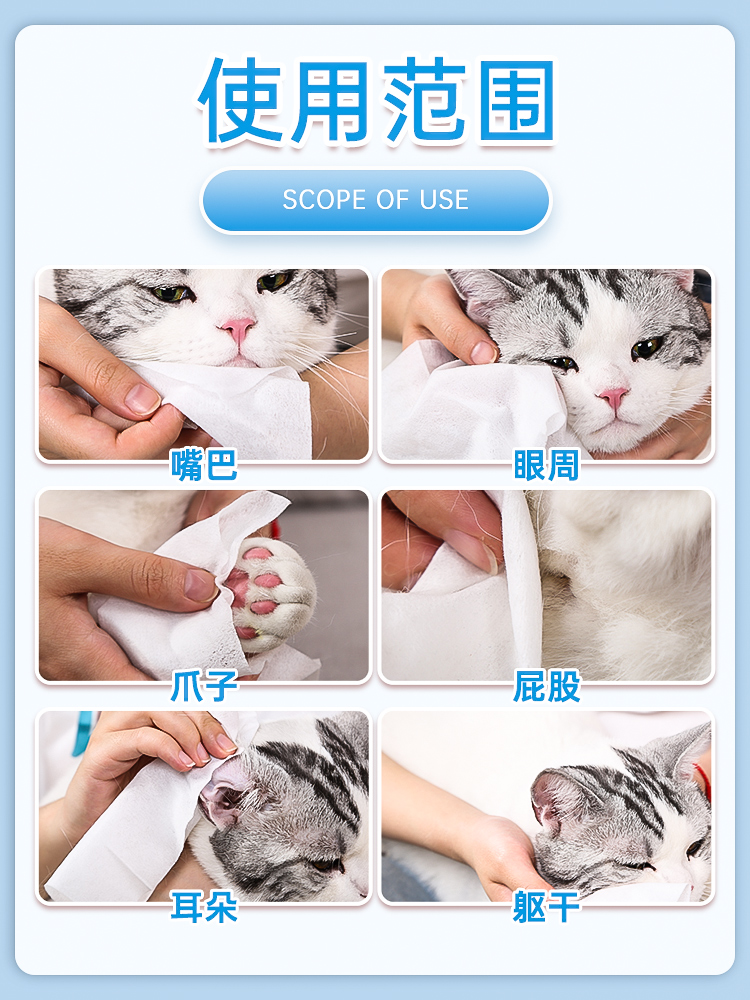 使用范围

SCOPE OF USE

嘴巴

眼周

爪子

屁股

耳朵

躯干