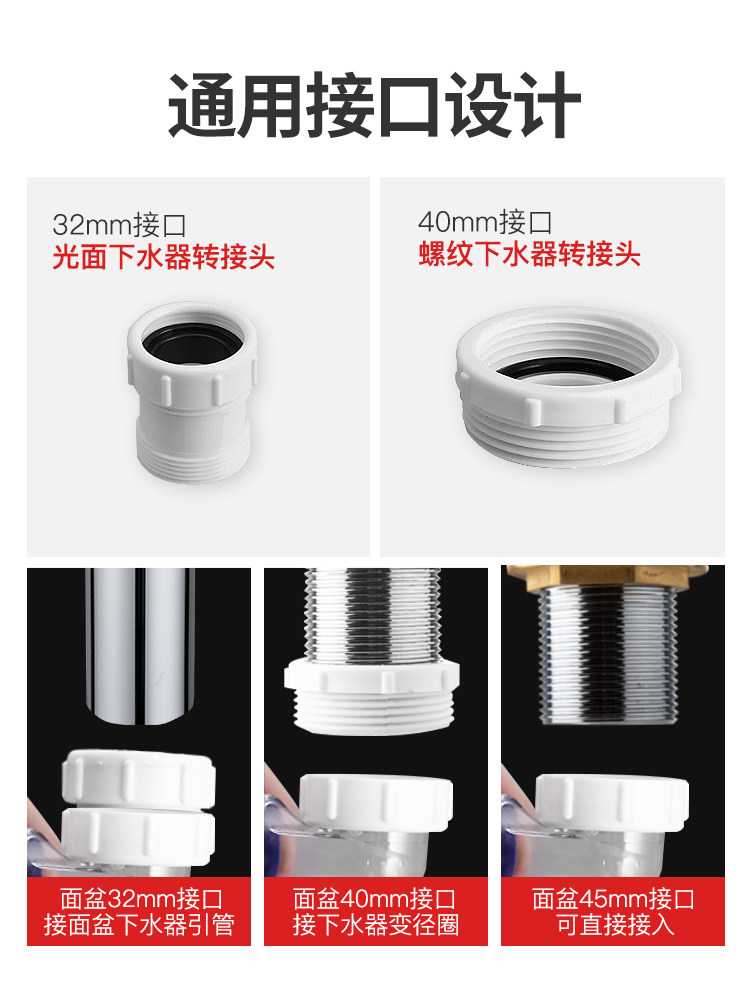 通用接口设计

32mm接口
光面下水器转接头

40mm接口
螺纹下水器转接头

面盆32mm接口
接面盆下水器引管

面盆40mm接口
接下水器变径圈

面盆45mm接口
可直接接入