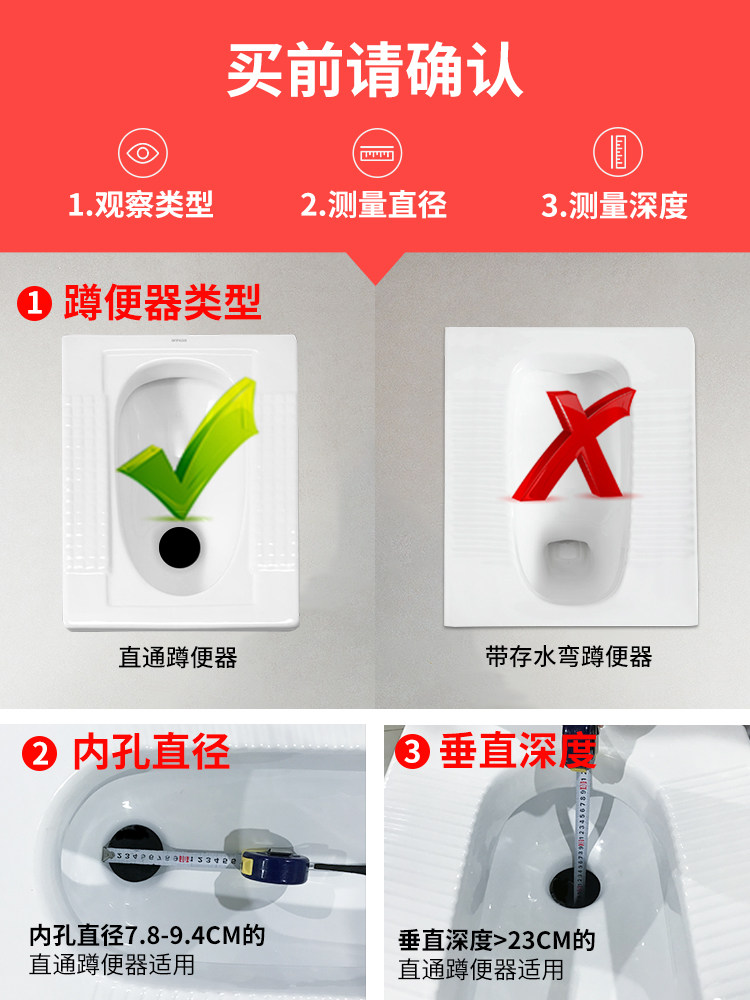 买前请确认

1.观察类型

2.测量直径

3.测量深度

1 蹲便器类型

直通蹲便器

带存水弯蹲便器

2 内孔直径

内孔直径7.8-9.4CM的
直通蹲便器适用

3 垂直深度

垂直深度>23CM的
直通蹲便器适用