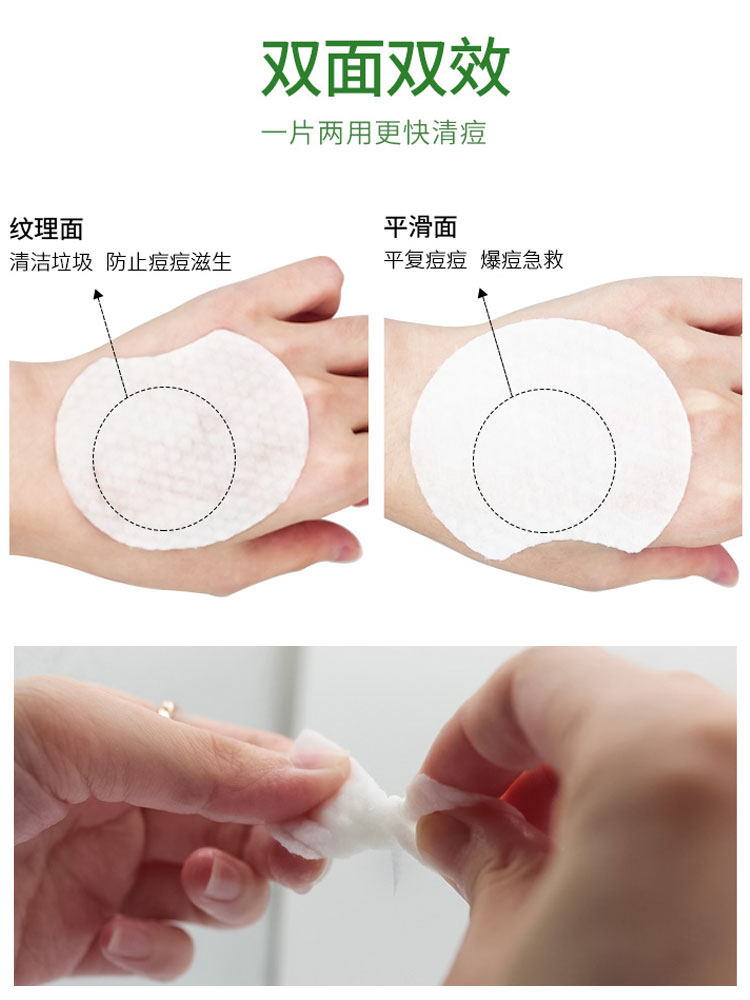 双面双效

一片两用更快清痘

纹理面
清洁垃圾 防止痘痘滋生

平滑面
平复痘痘 爆痘急救