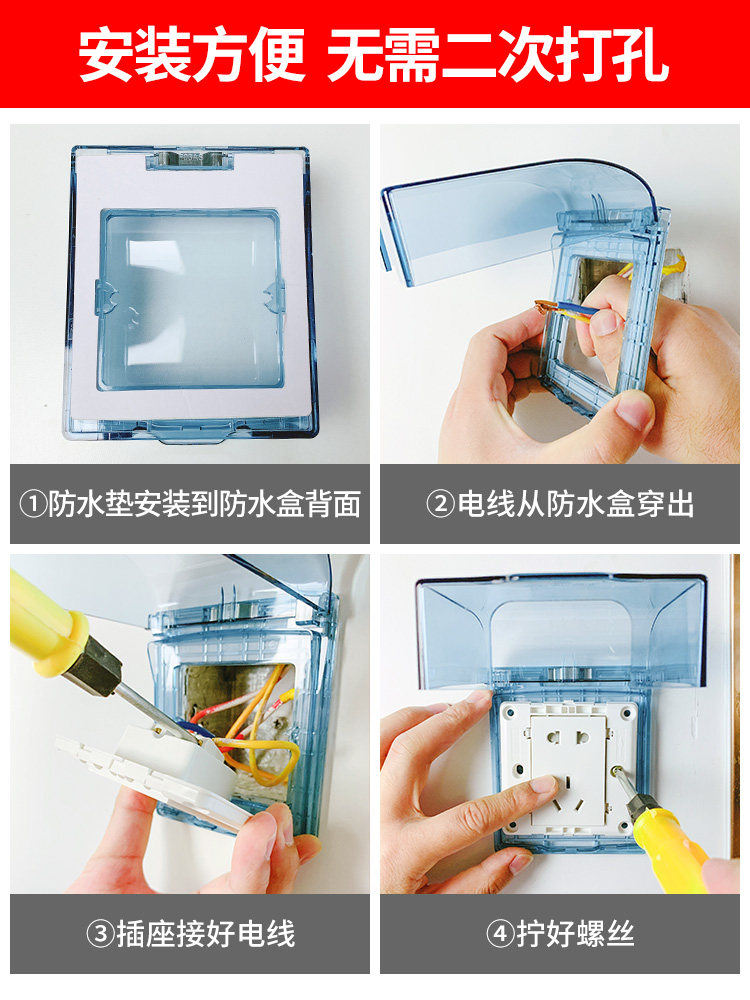 安装方便 无需二次打孔

①防水垫安装到防水盒背面

②电线从防水盒穿出

③插座接好电线

④拧好螺丝