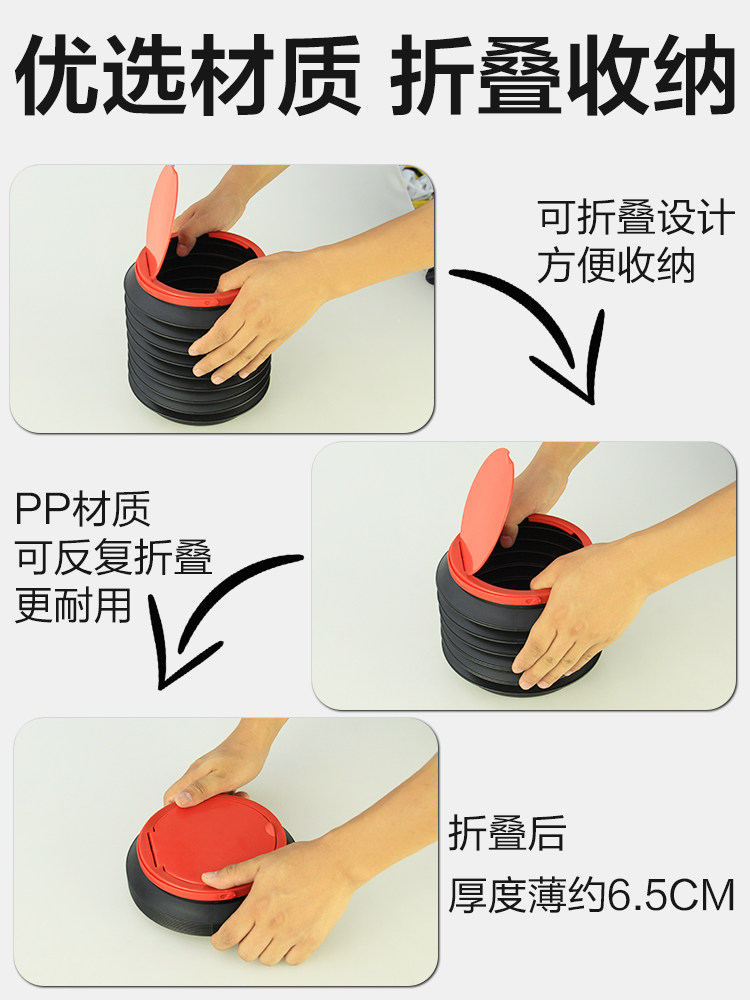 优选材质 折叠收纳

可折叠设计
方便收纳

PP材质
可反复折叠
更耐用

折叠后
厚度薄约6.5CM