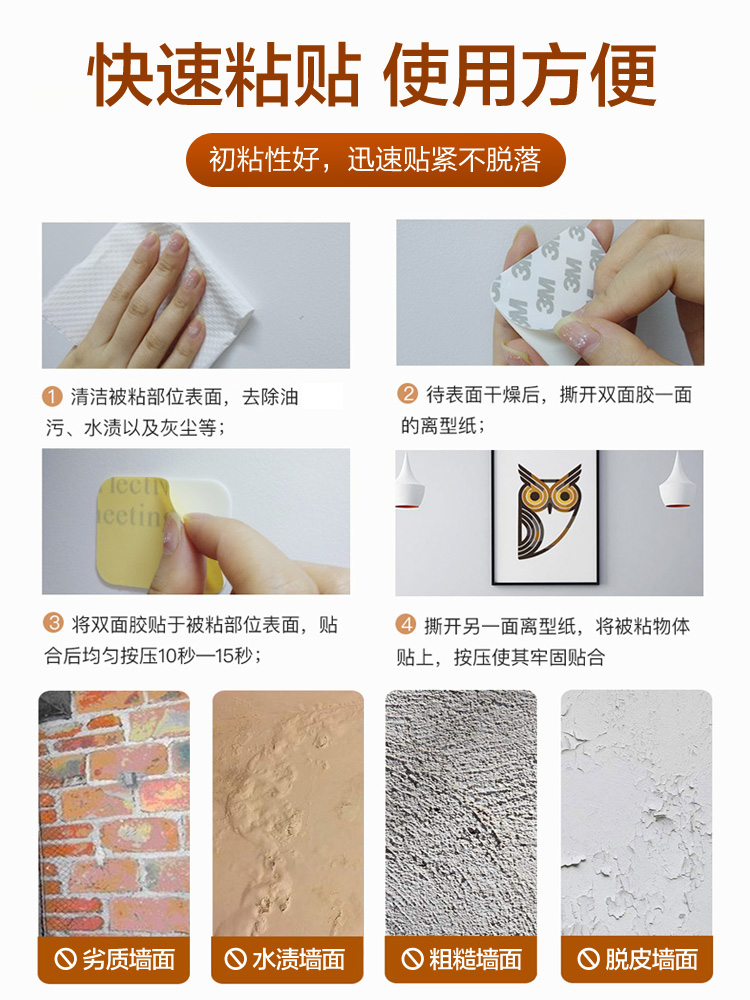 快速粘贴 使用方便

初粘性好，迅速贴紧不脱落

3M 3M 3M

1 清洁被粘部位表面，去除油污、水渍以及灰尘等；

2 待表面干燥后，撕开双面胶一面的离型纸；

3 将双面胶贴于被粘部位表面，贴合后均匀按压10秒—15秒；

4 撕开另一面离型纸，将被粘物体贴上，按压使其牢固贴合

劣质墙面

水渍墙面

粗糙墙面

脱皮墙面