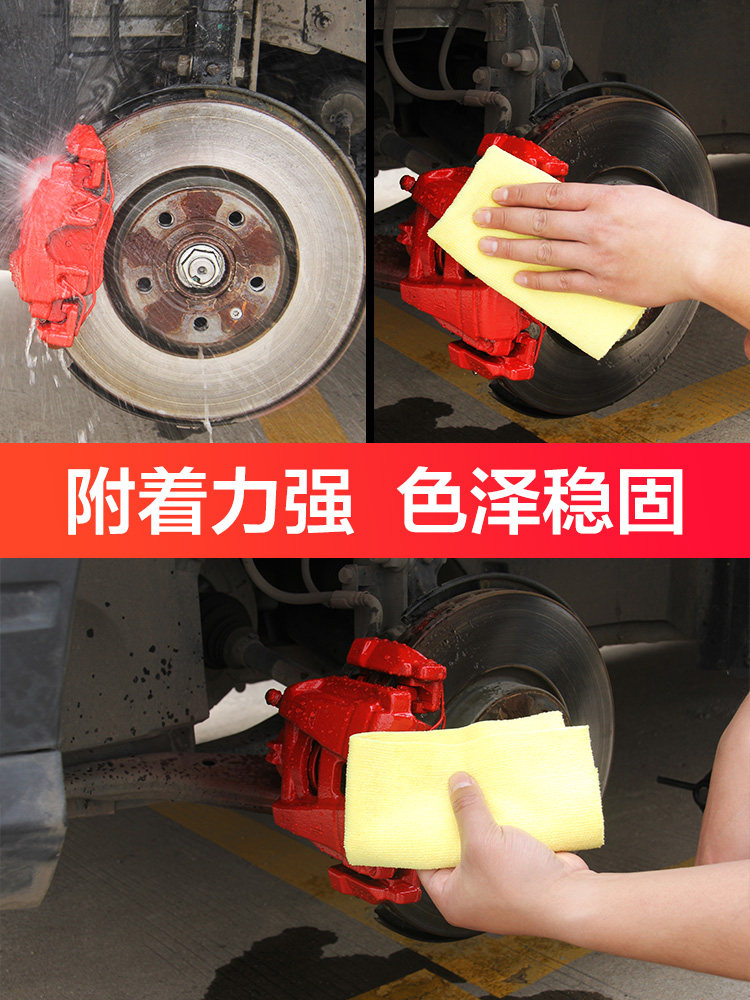 附着力强 色泽稳固