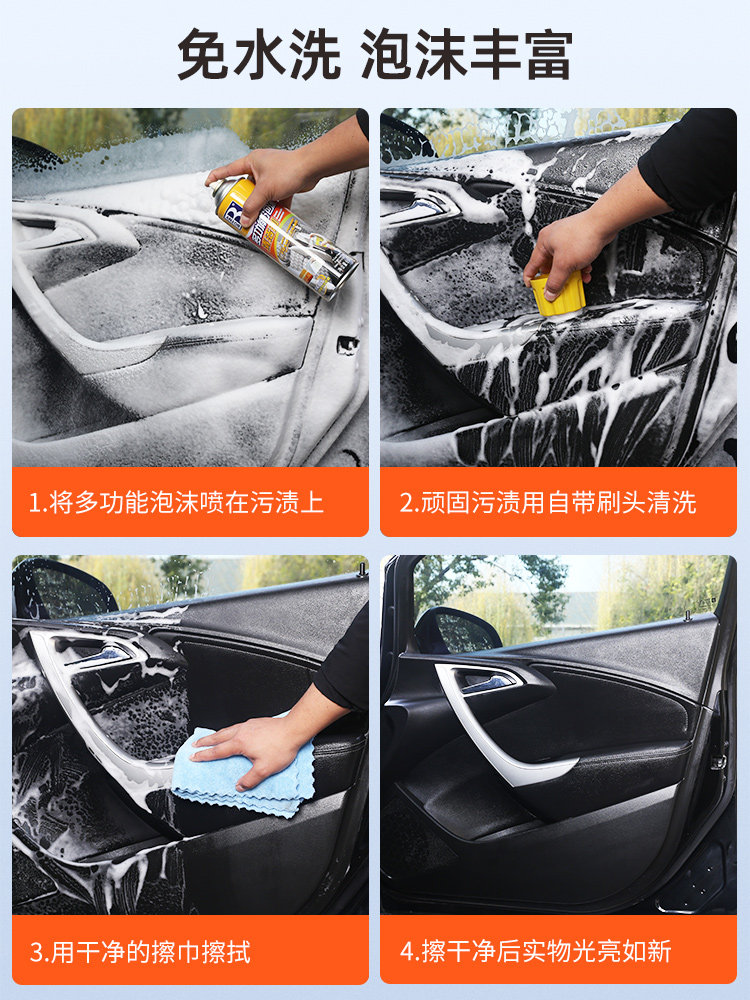 免水洗 泡沫丰富

1.将多功能泡沫喷在污渍上

2.顽固污渍用自带刷头清洗

3.用干净的擦巾擦拭

4.擦干净后实物光亮如新