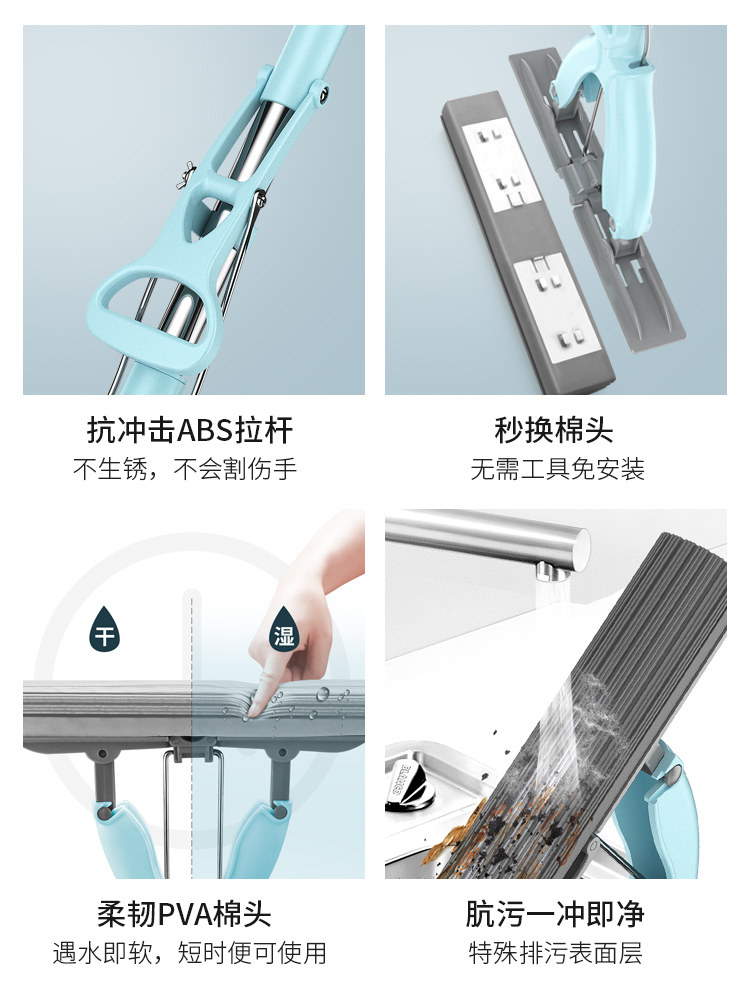 抗冲击ABS拉杆
不生锈，不会割伤手

秒换棉头
无需工具免安装

干
湿

柔韧PVA棉头
遇水即软，短时便可使用

肮污一冲即净
特殊排污表面层