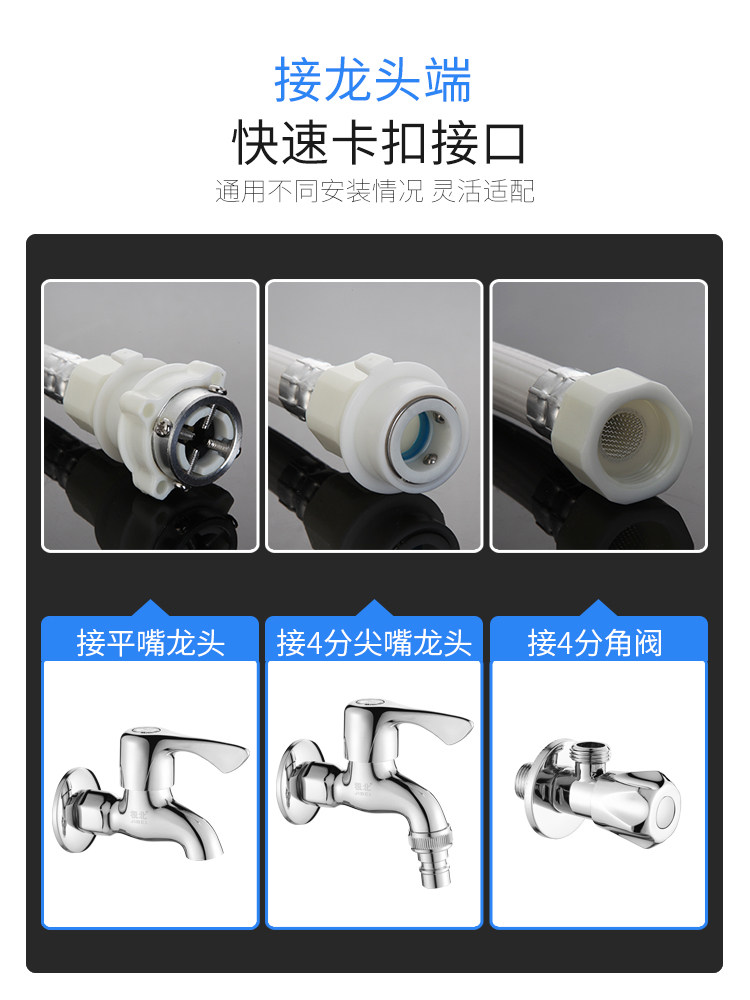 接龙头端
快速卡扣接口
通用不同安装情况 灵活适配

接平嘴龙头

接4分尖嘴龙头

接4分角阀