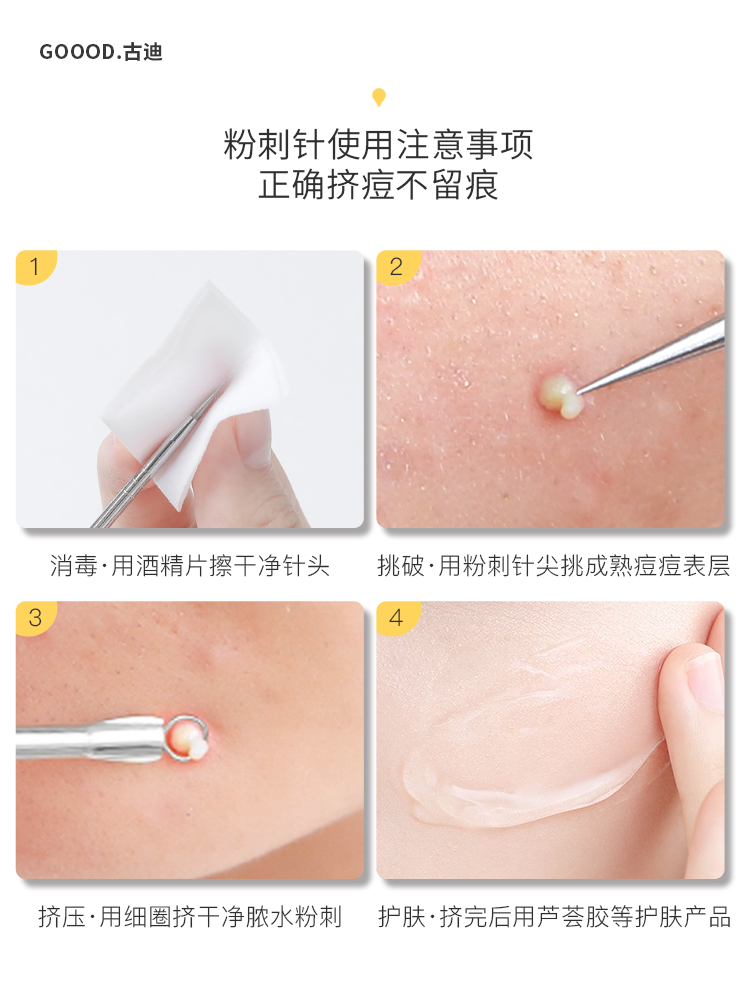 GOOOD.古迪

粉刺针使用注意事项
正确挤痘不留痕

1

消毒·用酒精片擦干净针头

2

挑破·用粉刺针尖挑成熟痘痘表层

3

挤压·用细圈挤干净脓水粉刺

4

护肤·挤完后用芦荟胶等护肤产品