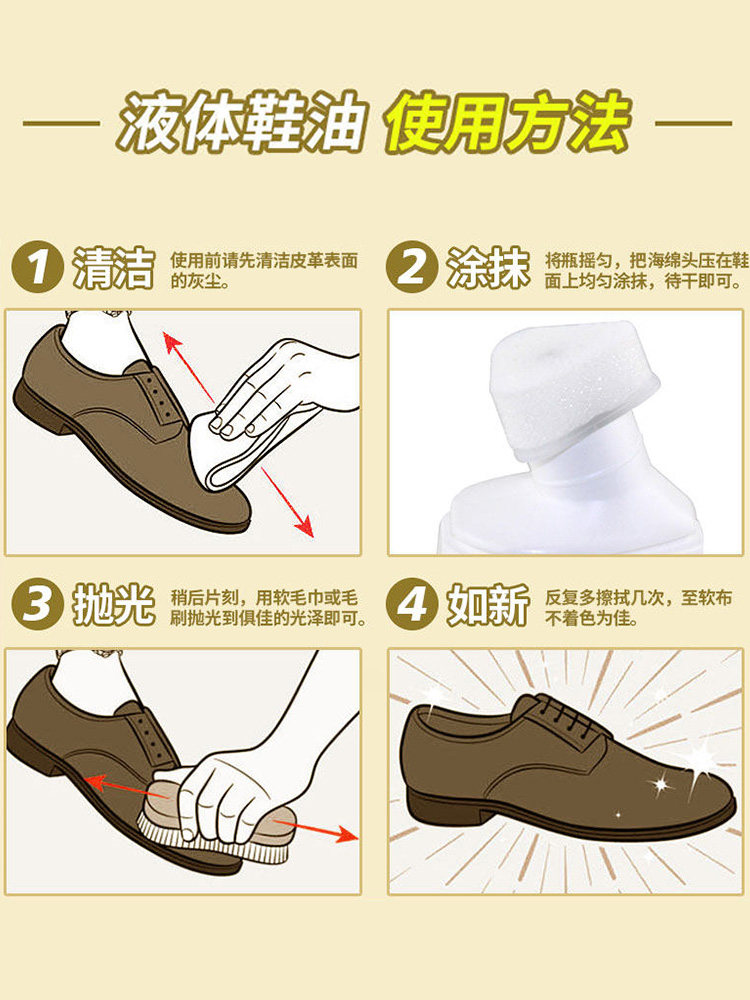 液体鞋油 使用方法

1 清洁 使用前请先清洁皮革表面的灰尘。

2 涂抹 将瓶摇匀，把海绵头压在鞋面上均匀涂抹，待干即可。

3 抛光 稍后片刻，用软毛巾或毛刷抛光到俱佳的光泽即可。

4 如新 反复多擦拭几次，至软布不着色为佳。