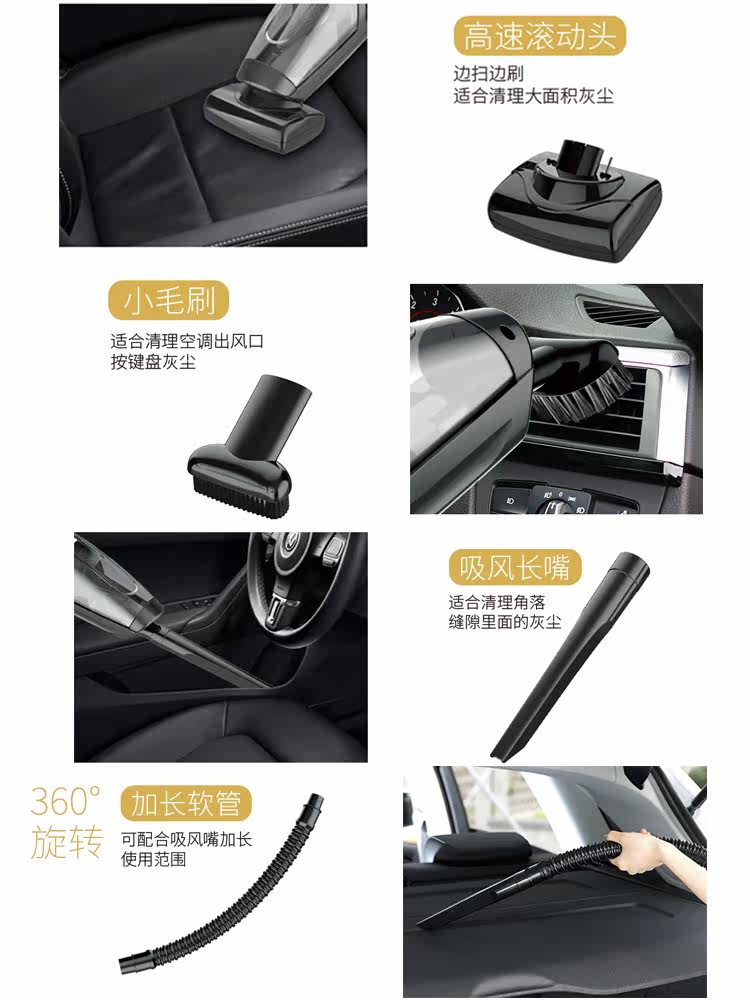 高速滚动头

边扫边刷
适合清理大面积灰尘

小毛刷

适合清理空调出风口
按键盘灰尘

吸风长嘴

适合清理角落
缝隙里面的灰尘

360°
旋转

加长软管

可配合吸风嘴加长
使用范围