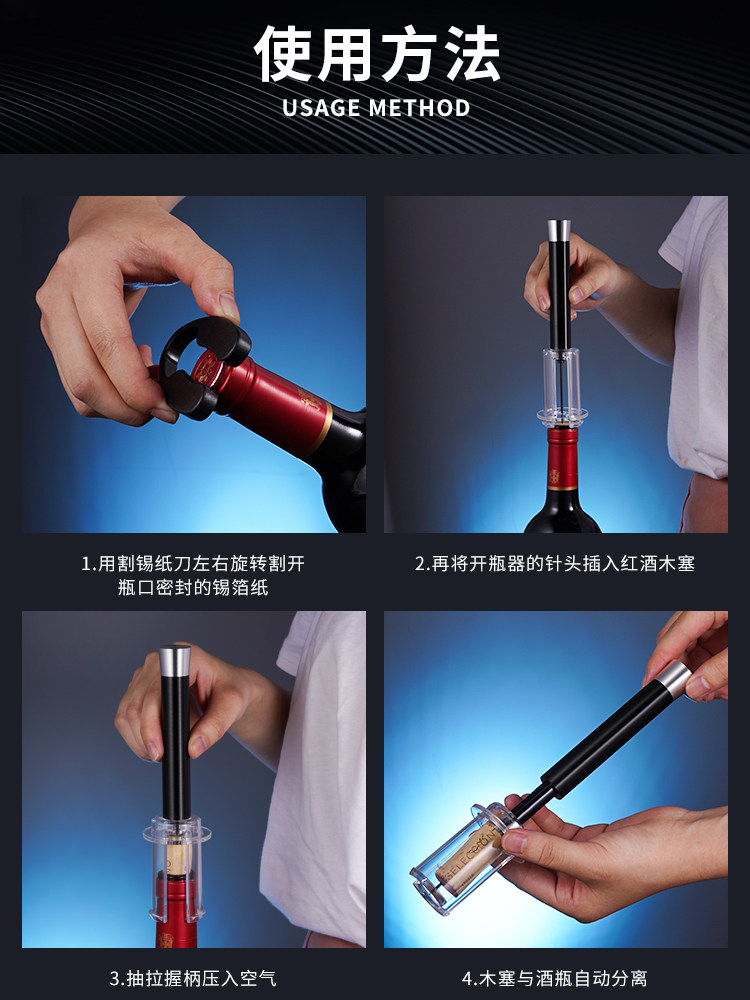 使用方法
USAGE METHOD

1.用割锡纸刀左右旋转割开瓶口密封的锡箔纸

2.再将开瓶器的针头插入红酒木塞

3.抽拉握柄压入空气

4.木塞与酒瓶自动分离