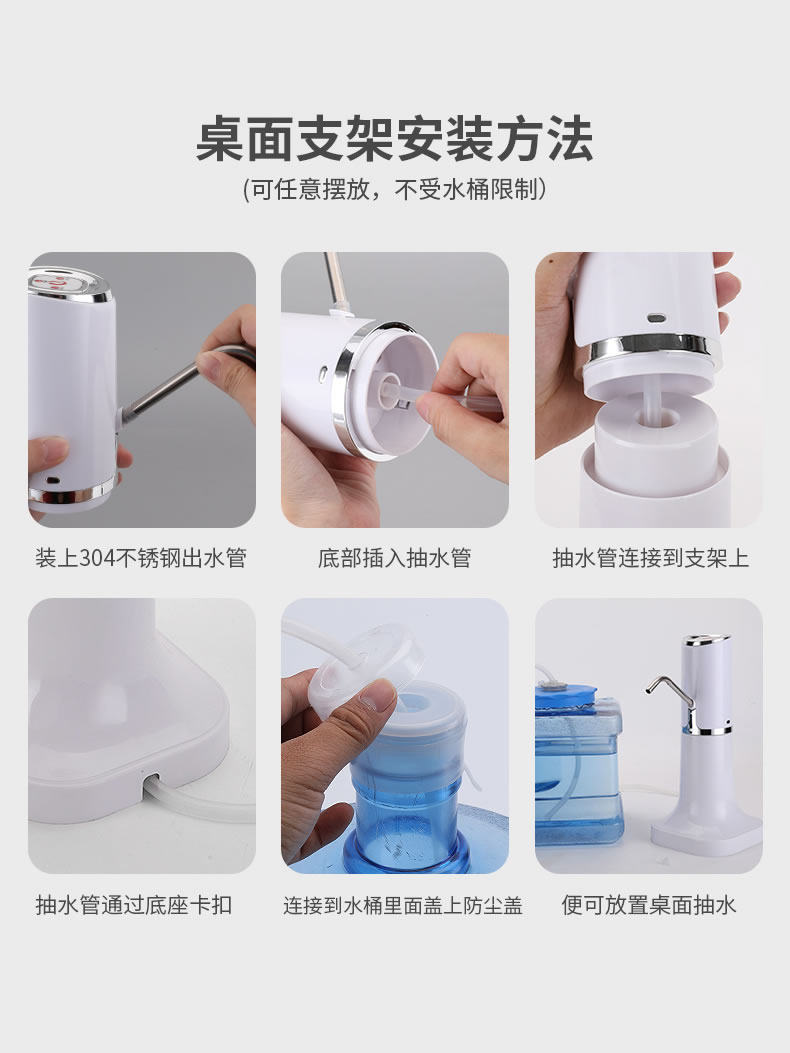 桌面支架安装方法

(可任意摆放，不受水桶限制)

装上304不锈钢出水管

底部插入抽水管

抽水管连接到支架上

抽水管通过底座卡扣

连接到水桶里面盖上防尘盖

便可放置桌面抽水