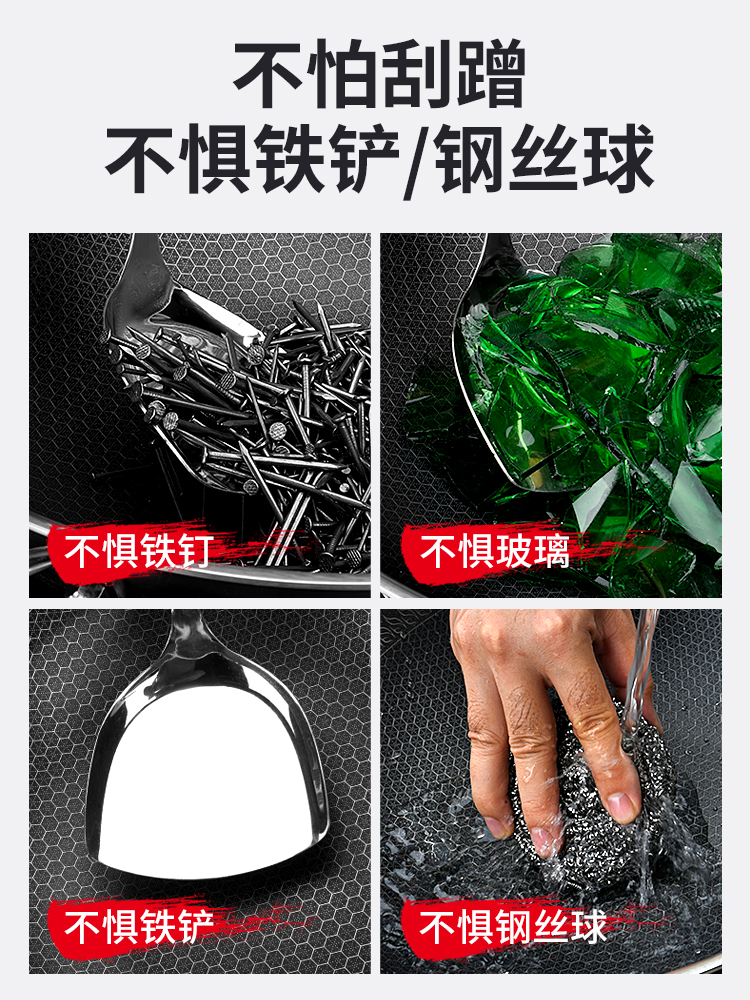 不怕刮蹭
不惧铁铲/钢丝球

不惧铁钉

不惧玻璃

不惧铁铲

不惧钢丝球