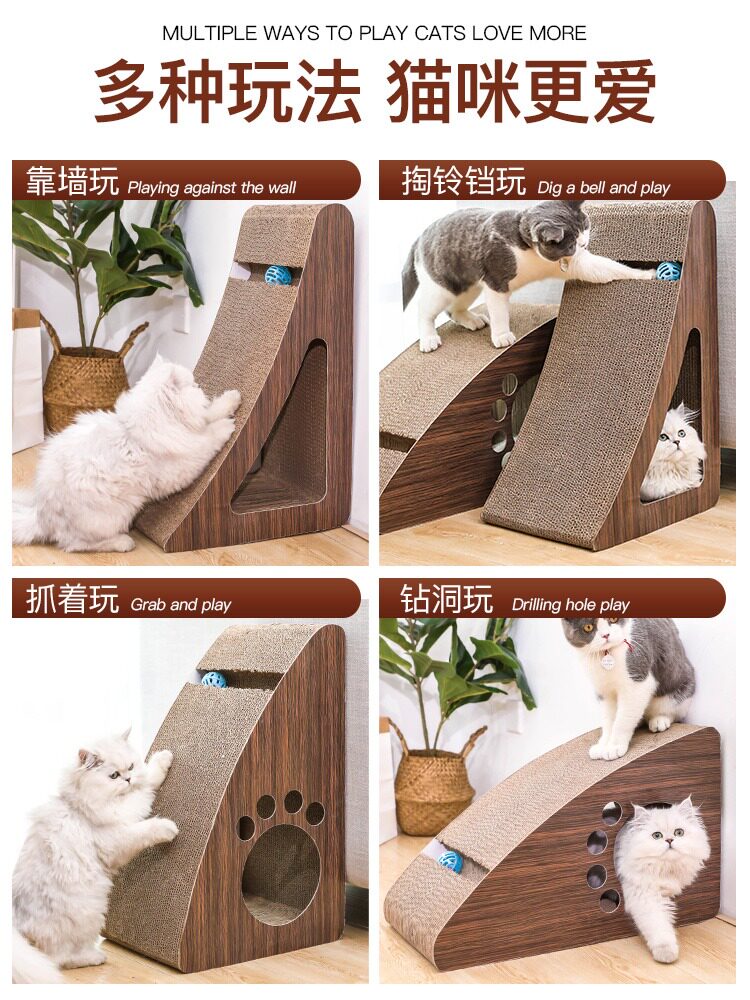 MULTIPLE WAYS TO PLAY CATS LOVE MORE

多种玩法 猫咪更爱

靠墙玩 Playing against the wall

掏铃铛玩 Dig a bell and play

抓着玩 Grab and play

钻洞玩 Drilling hole play