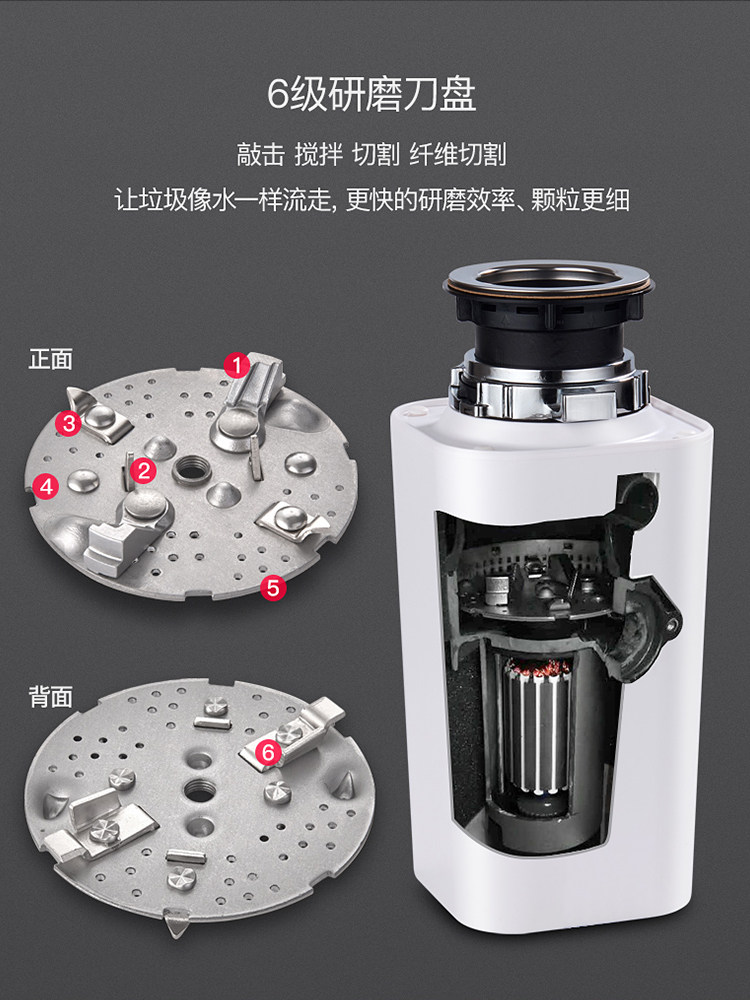 6级研磨刀盘

敲击 搅拌 切割 纤维切割

让垃圾像水一样流走, 更快的研磨效率、颗粒更细

正面

1

3

2

4

5

背面

6