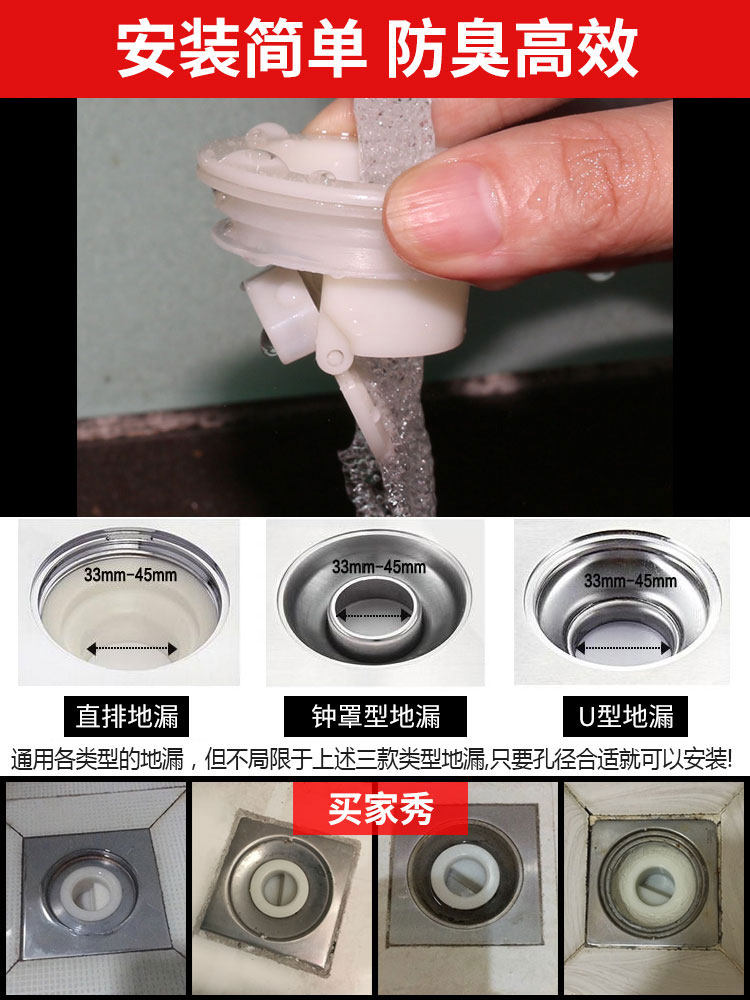 安装简单 防臭高效

33mm-45mm

33mm-45mm

33mm-45mm

直排地漏

钟罩型地漏

U型地漏

通用各类型的地漏，但不局限于上述三款类型地漏,只要孔径合适就可以安装!

买家秀