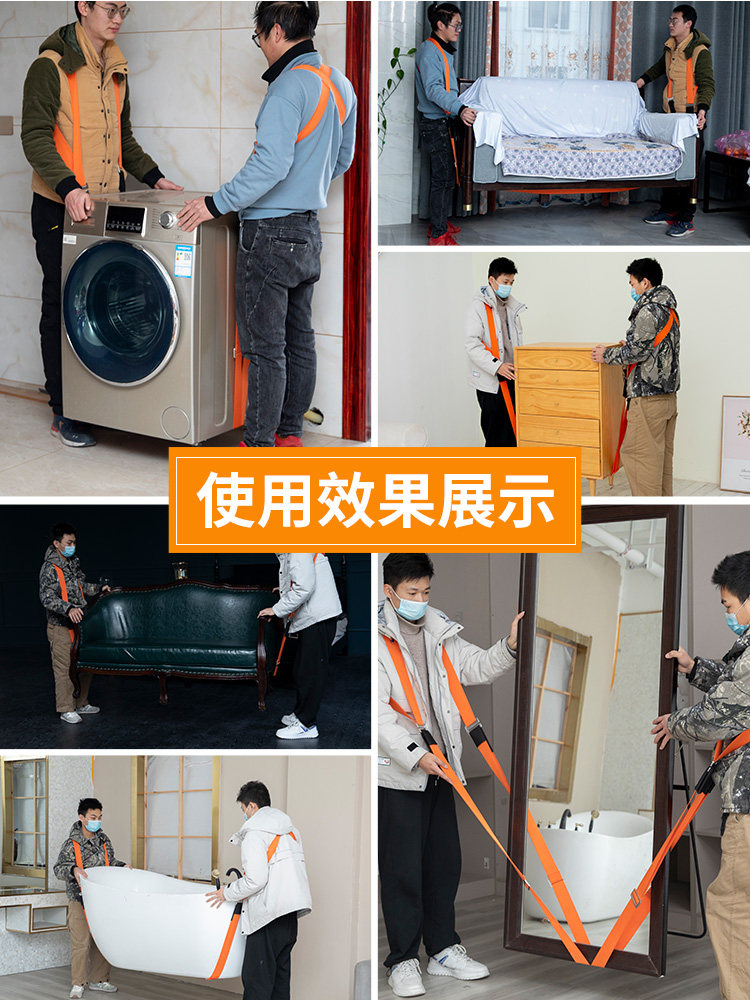 使用效果展示