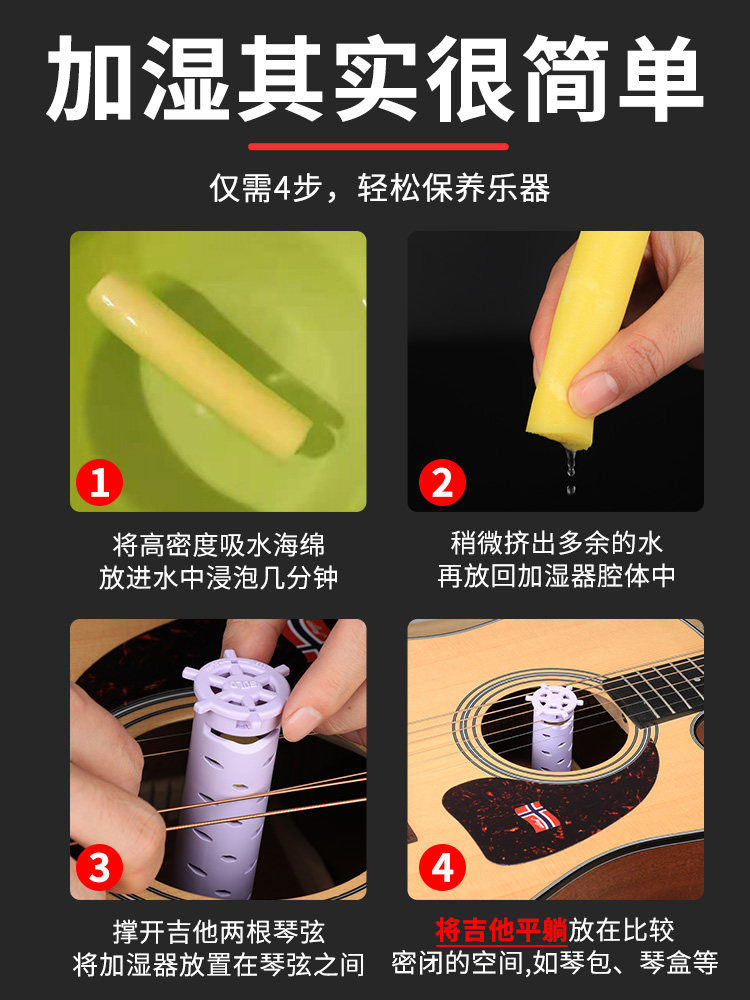 加湿其实很简单

仅需4步，轻松保养乐器

1

将高密度吸水海绵
放进水中浸泡几分钟

2

稍微挤出多余的水
再放回加湿器腔体中

3

撑开吉他两根琴弦
将加湿器放置在琴弦之间

4

将吉他平躺放在比较
密闭的空间,如琴包、琴盒等